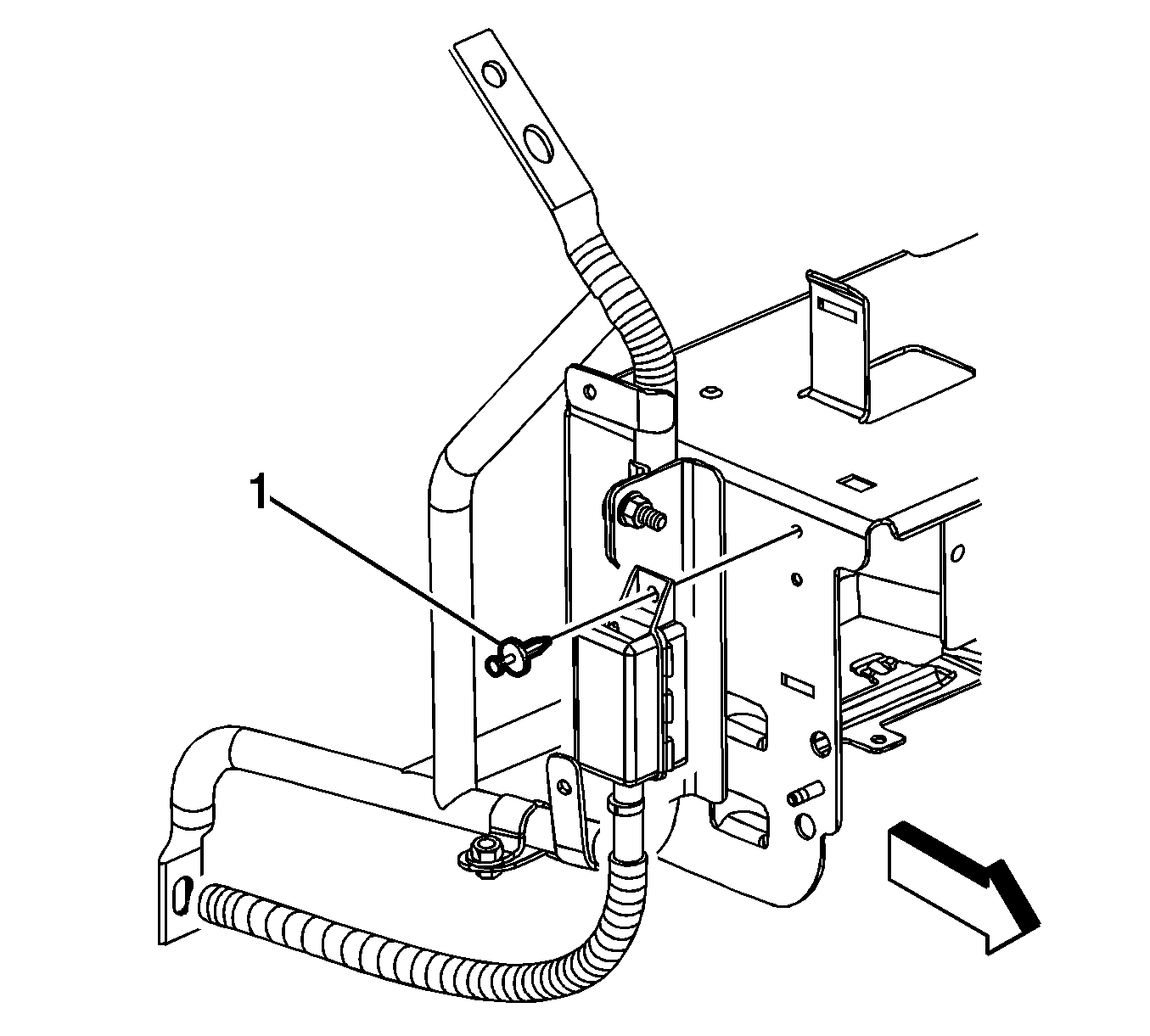 1