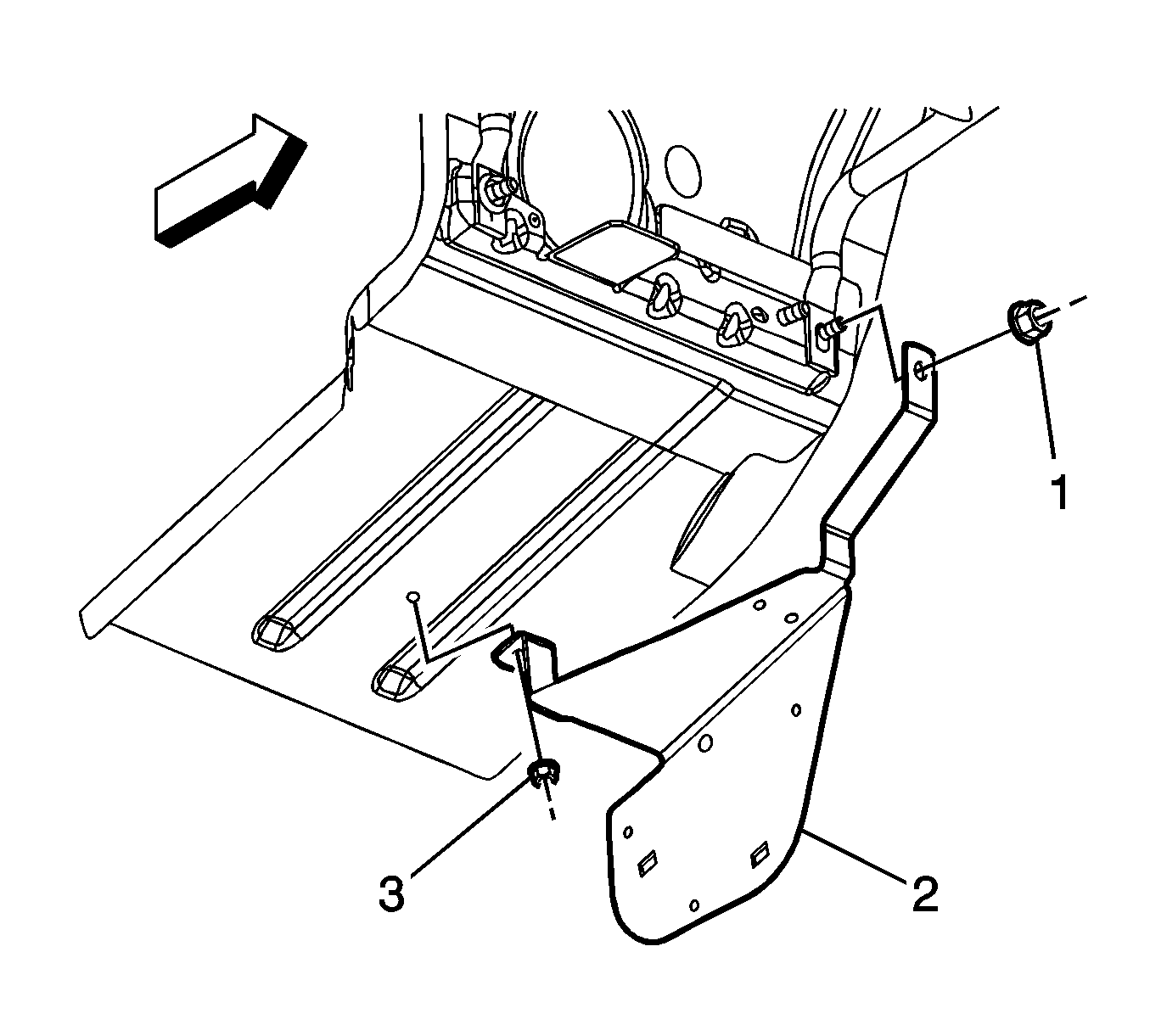 1
3
2