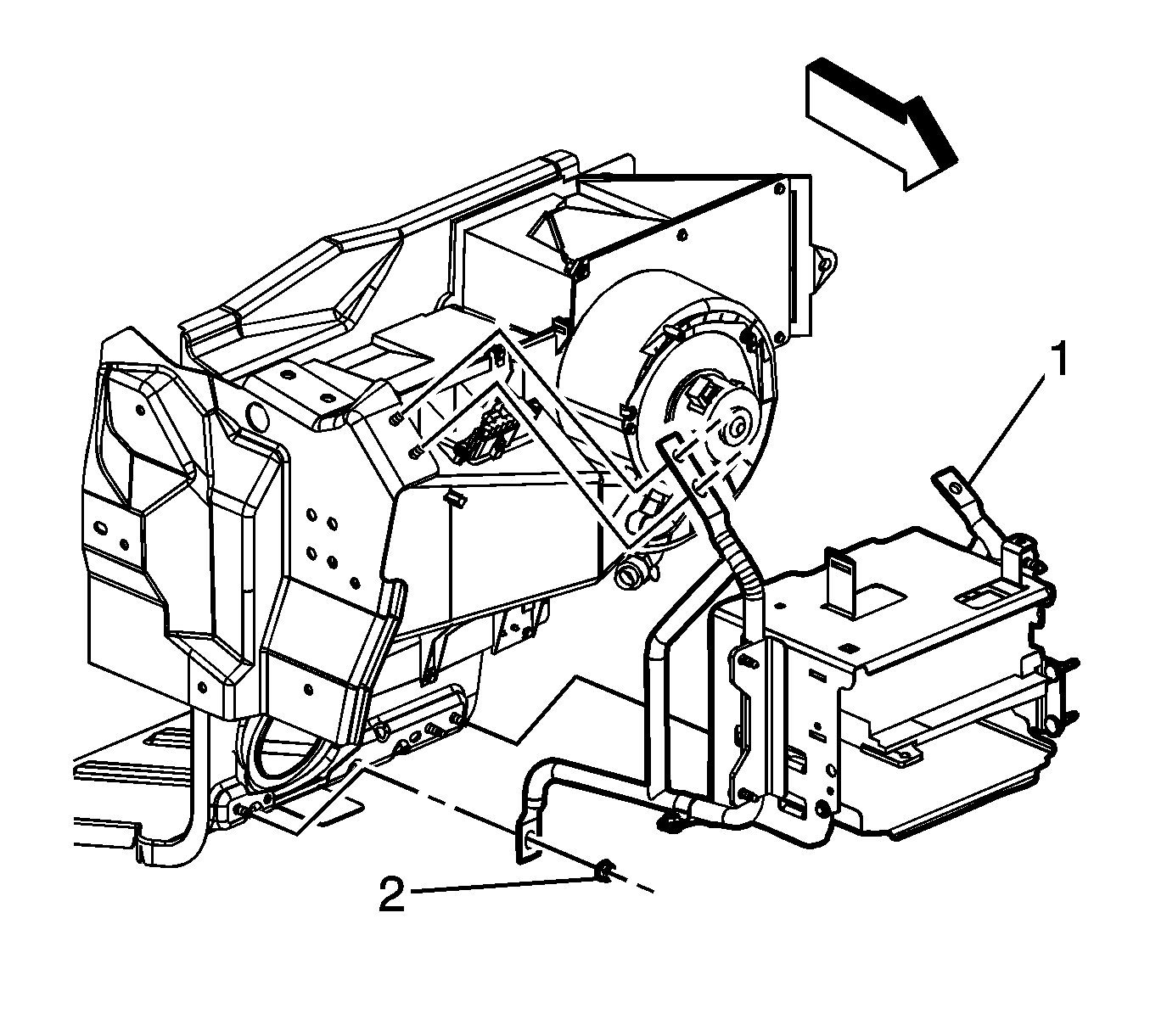 1
2