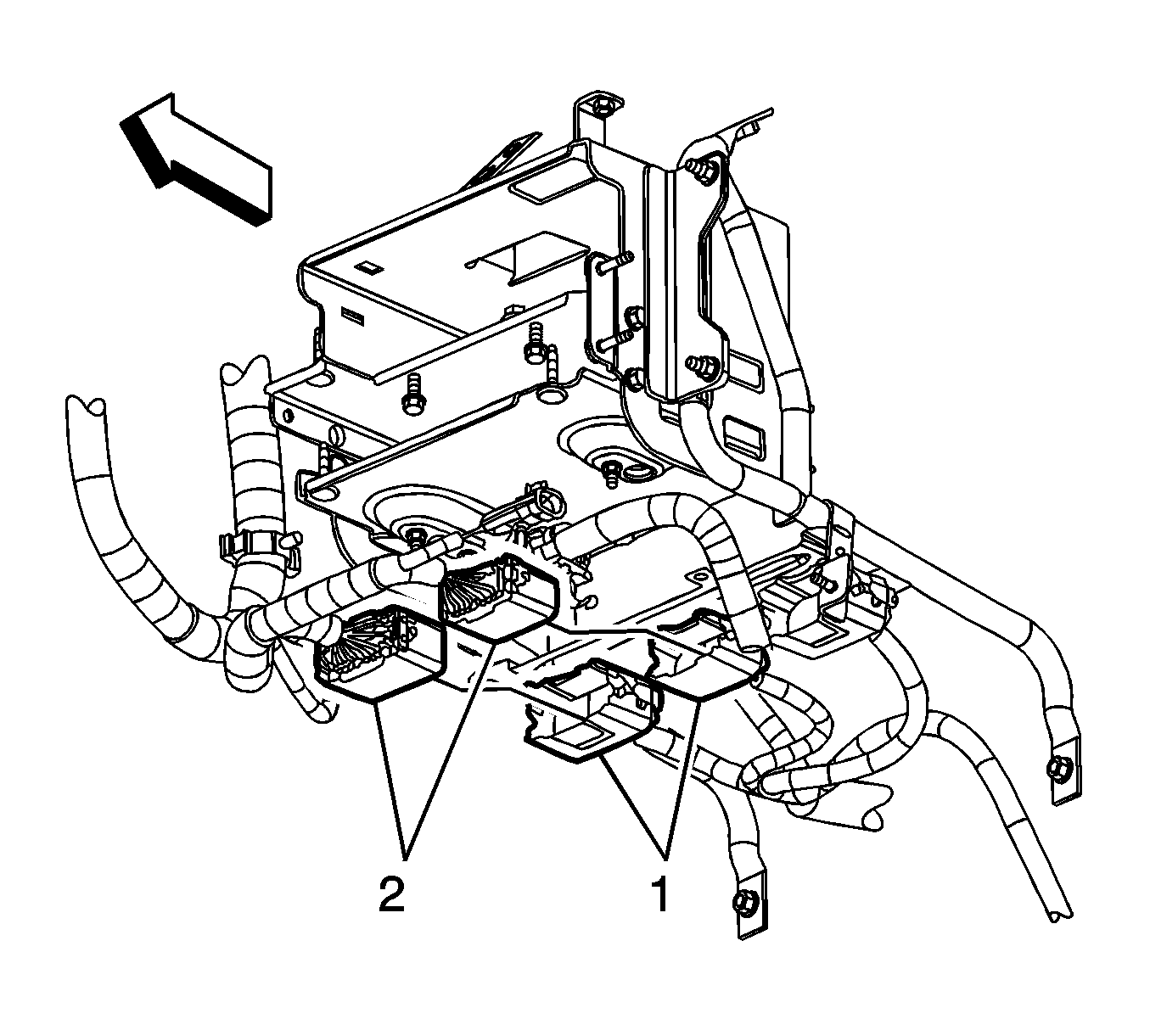 2
1