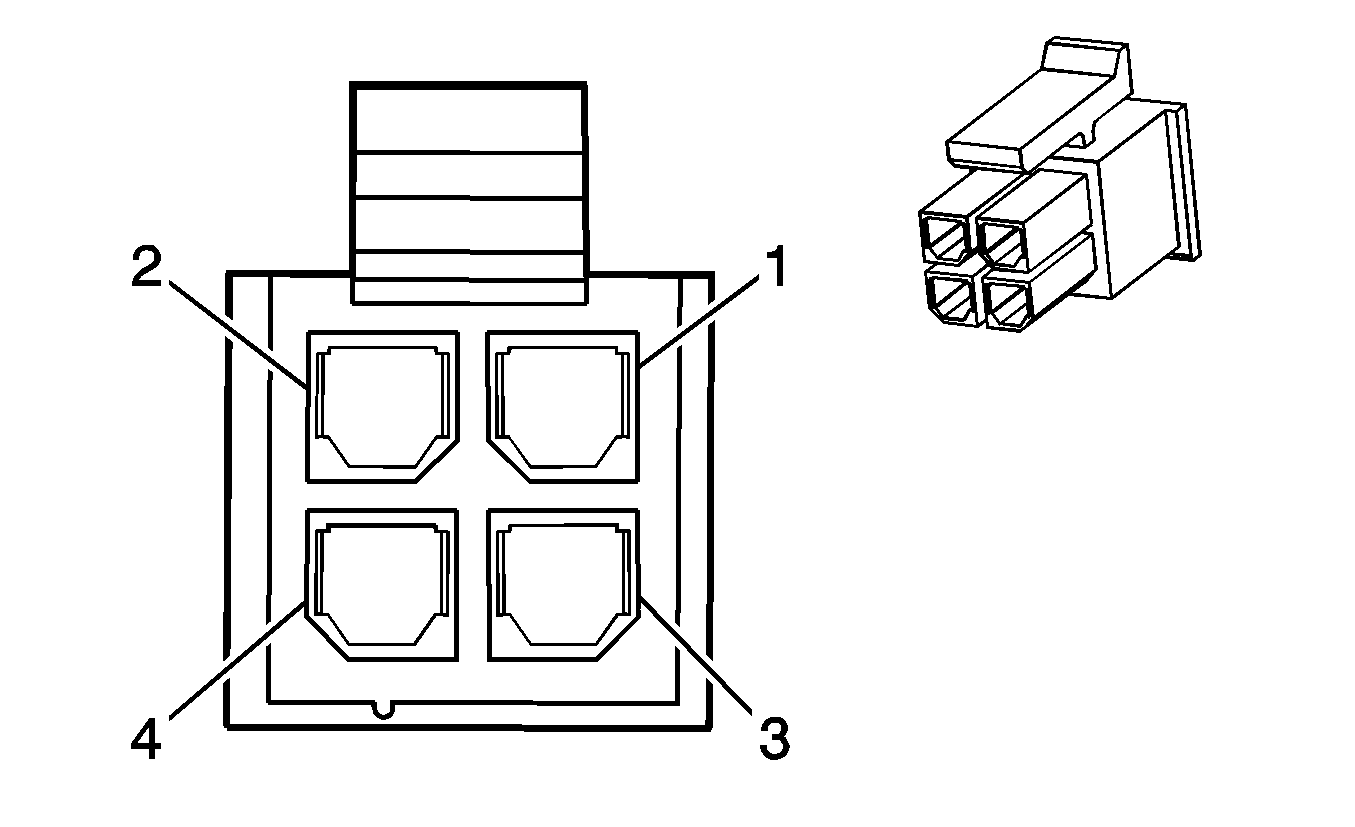 2
1
4
3