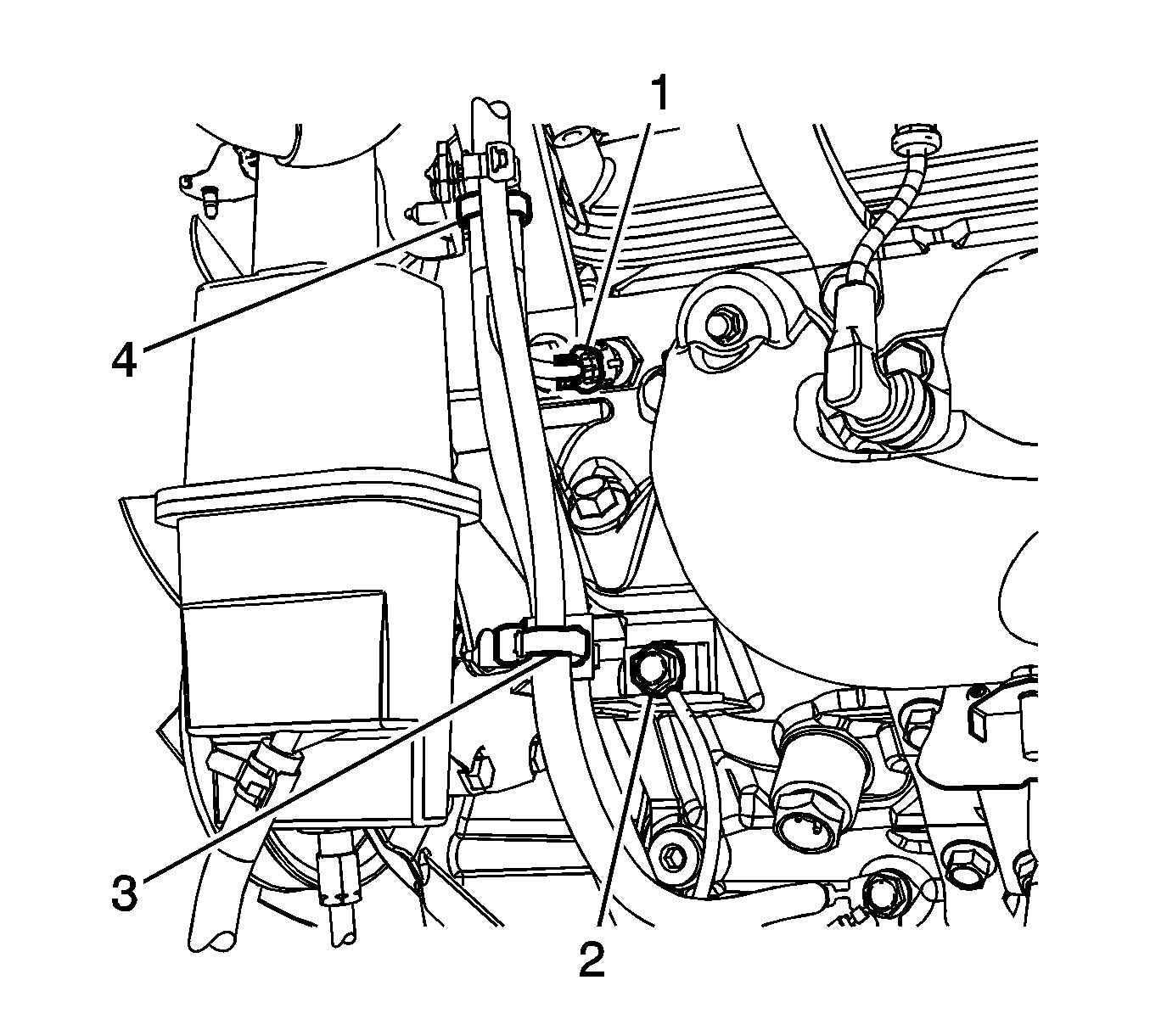 1
4
3
2