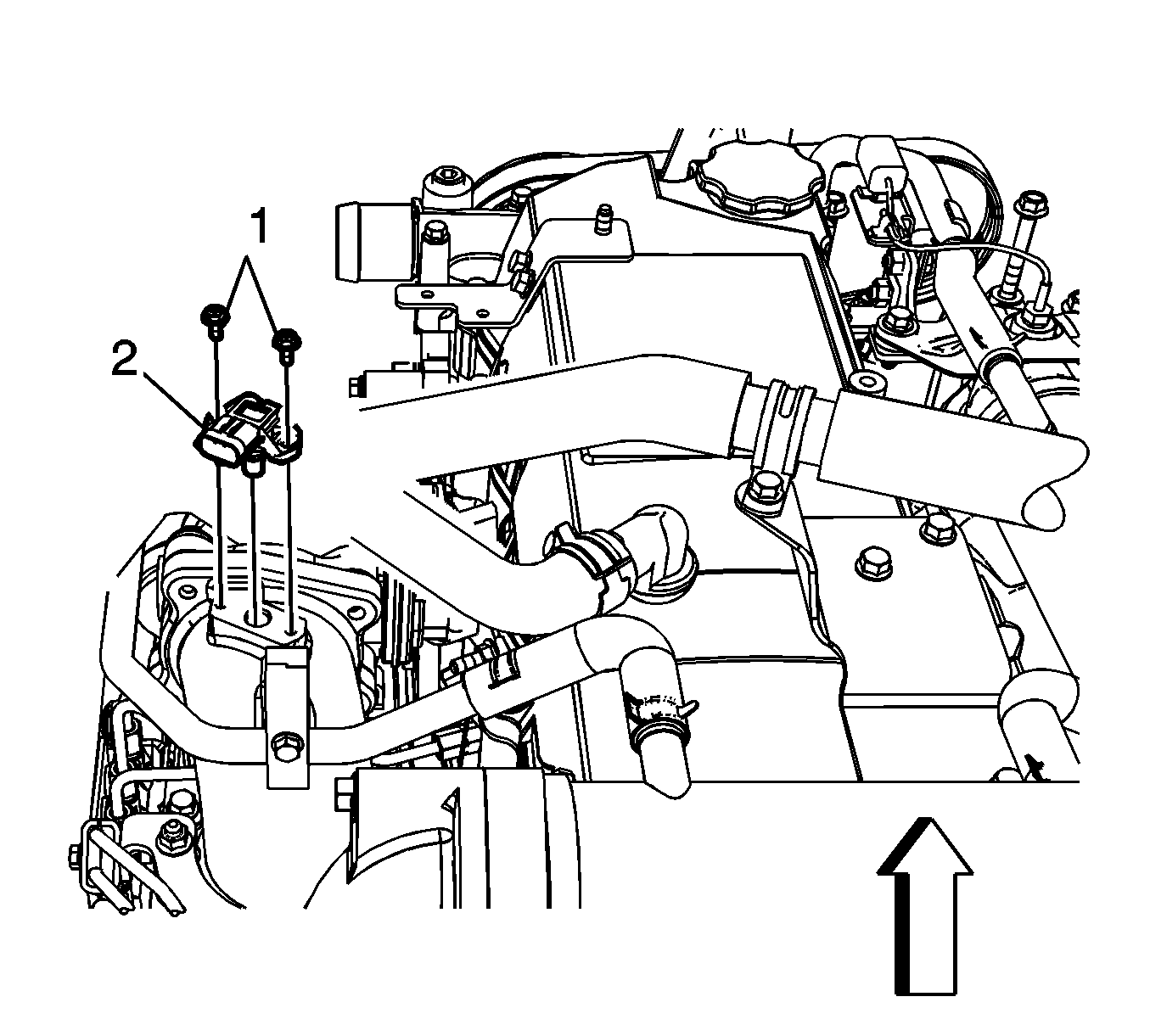 1
2