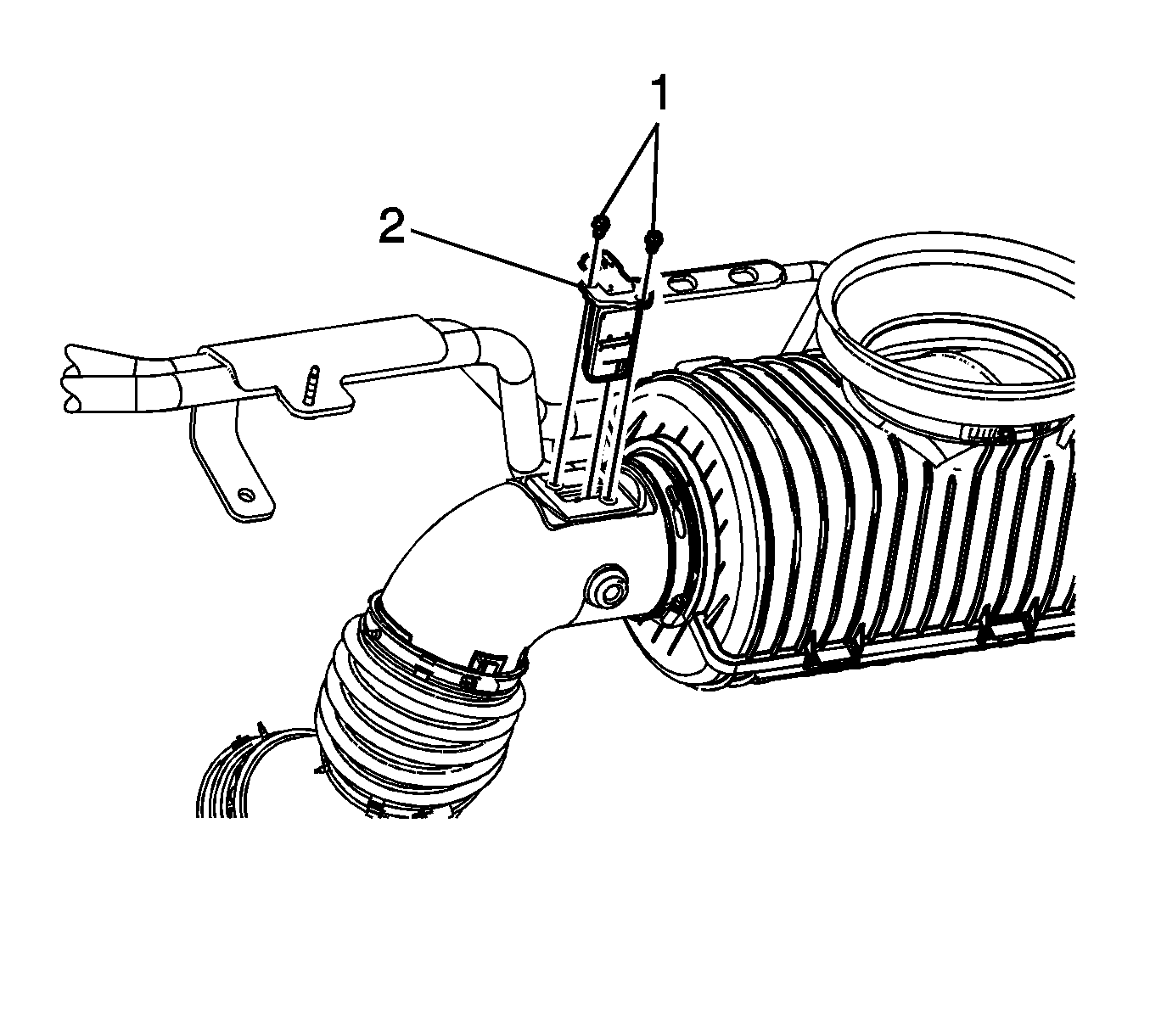 1
2