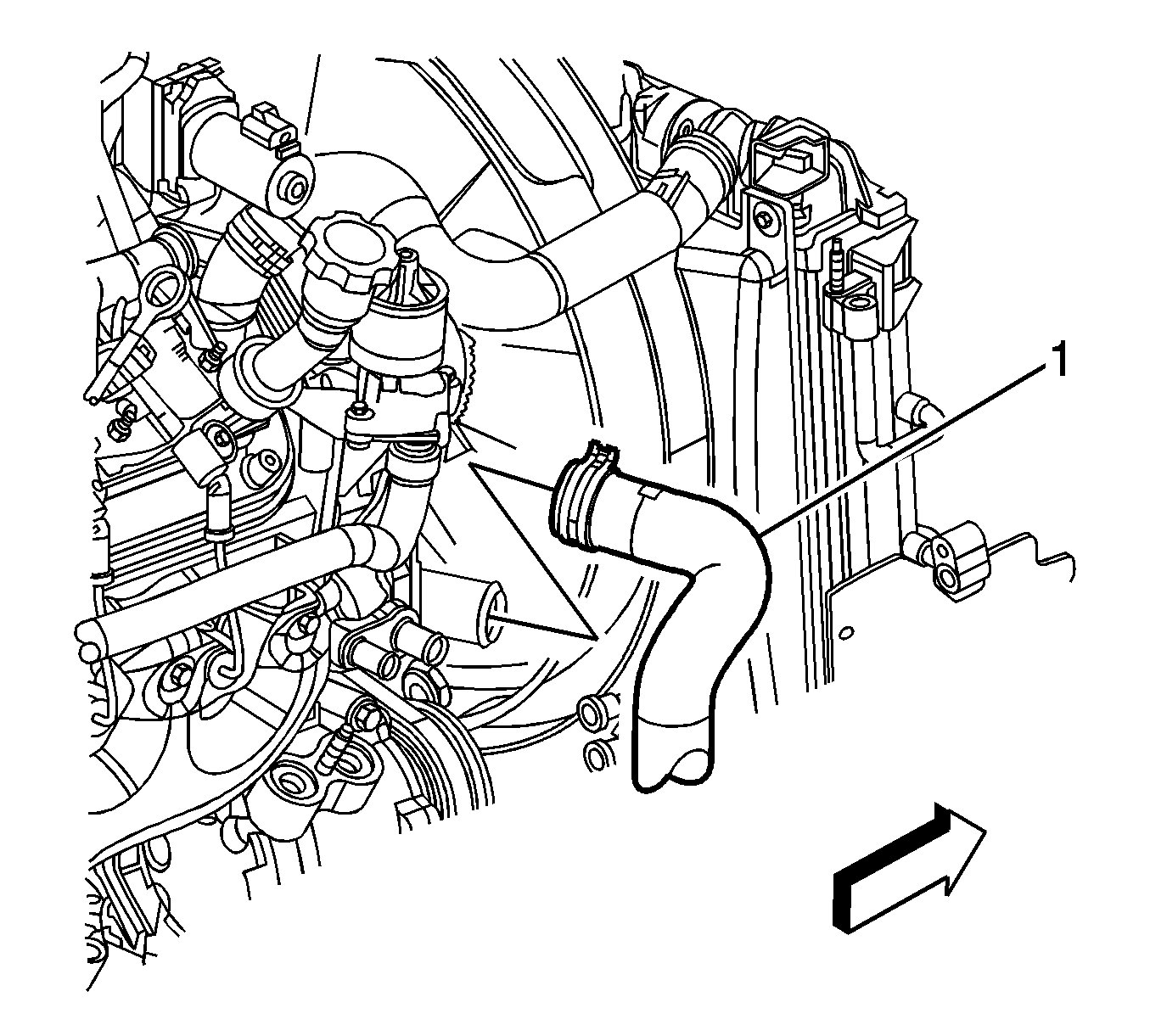 1