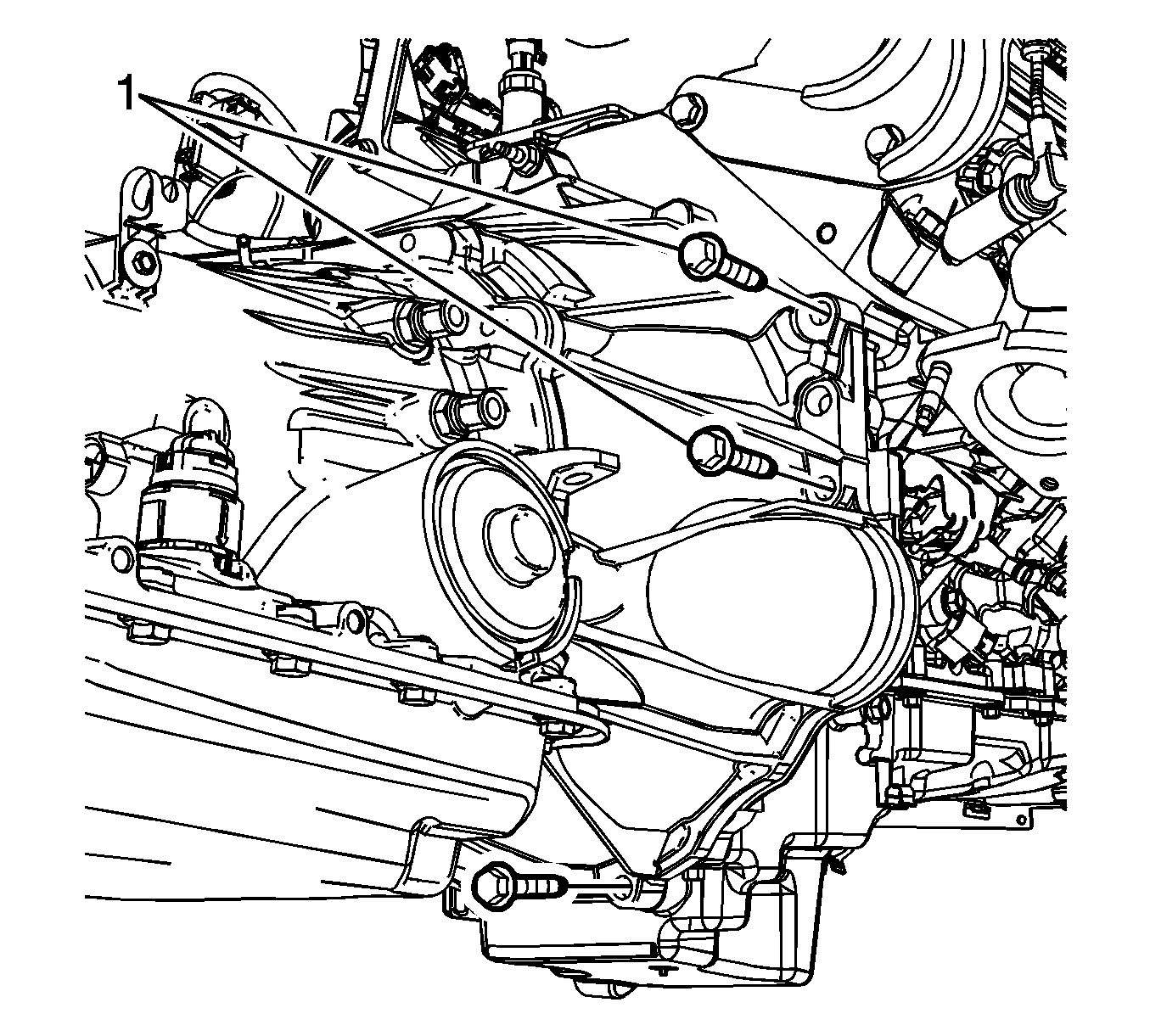 1