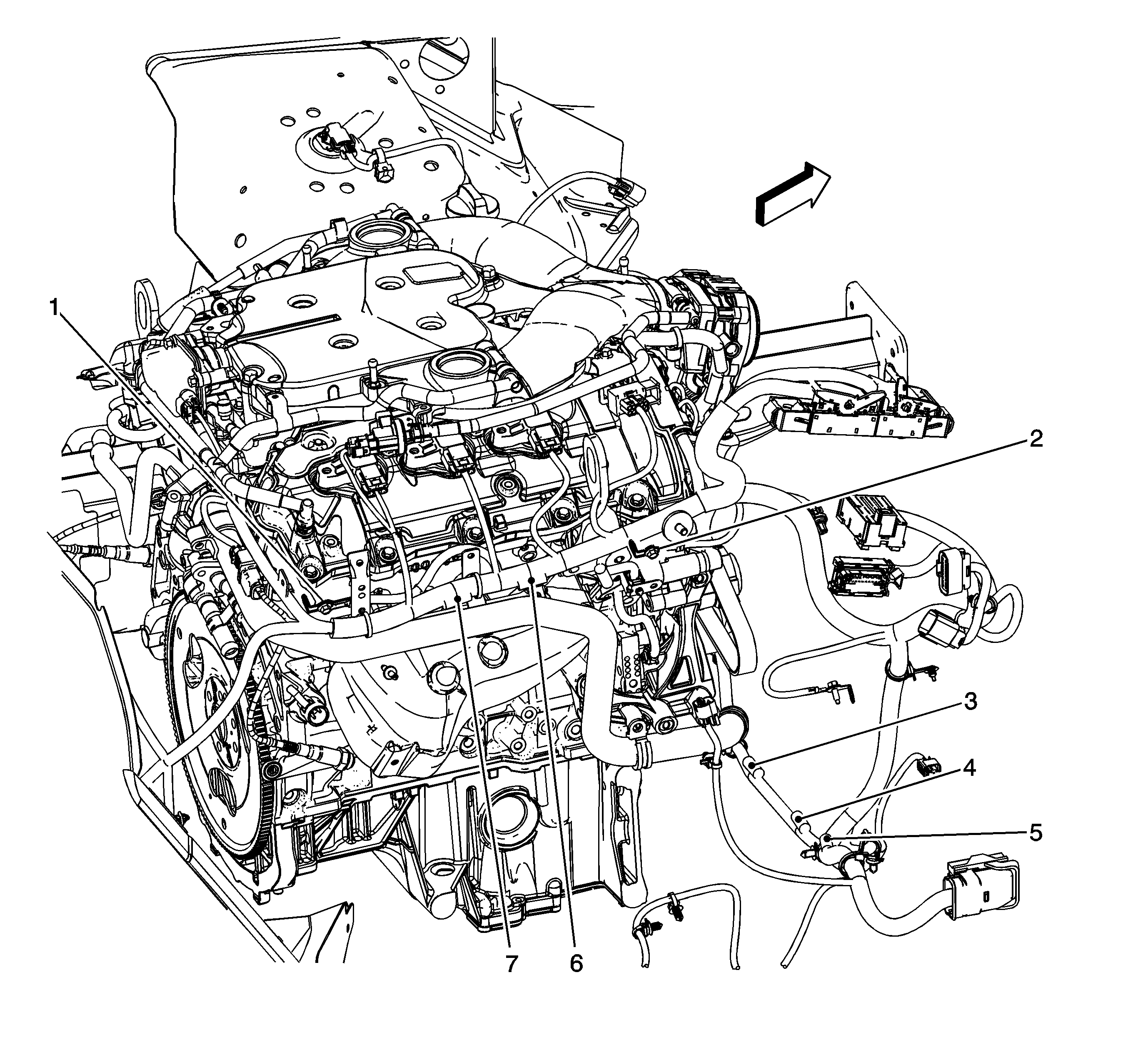 1
2
3
4
5
7
6