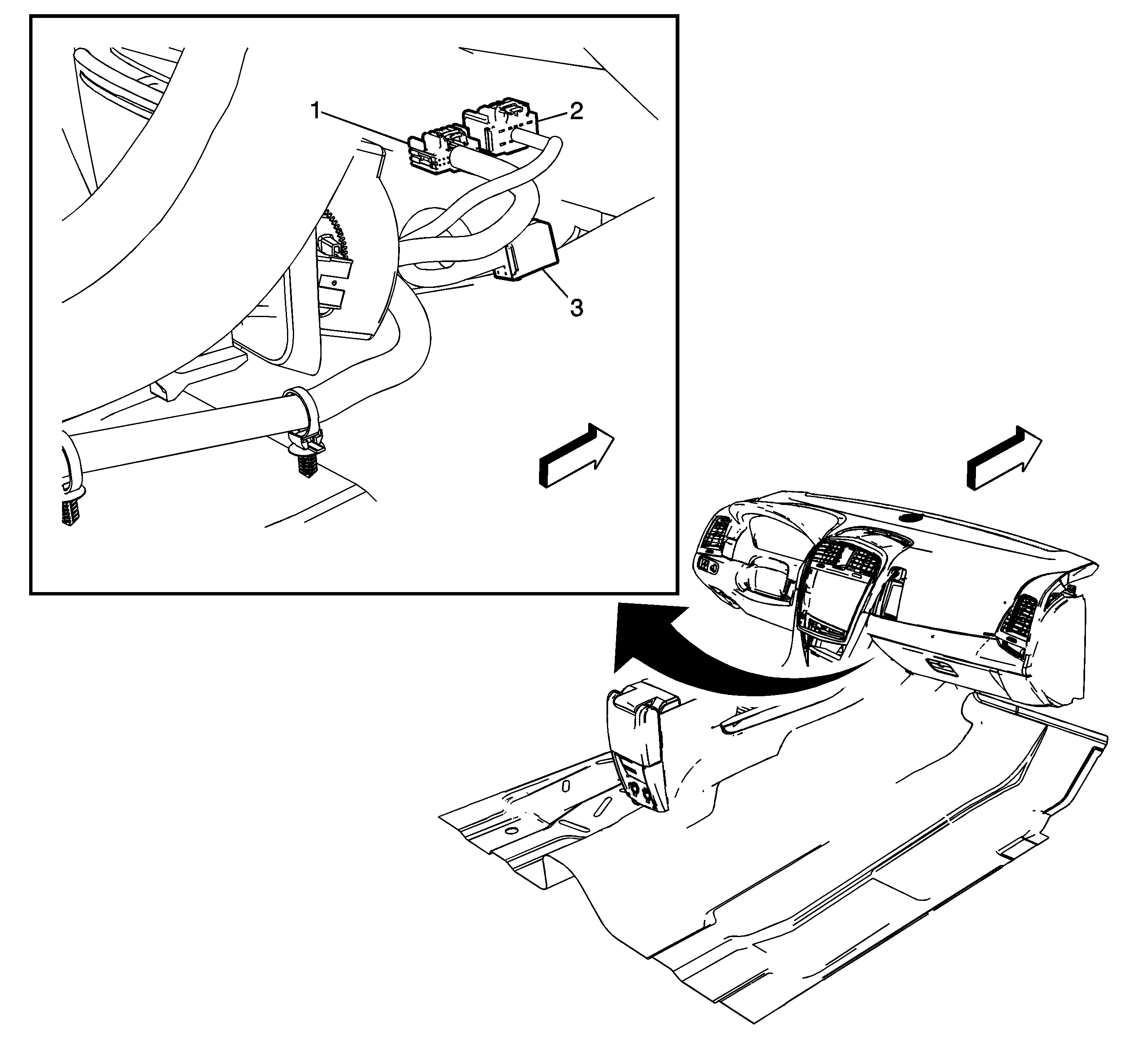 1
2
3