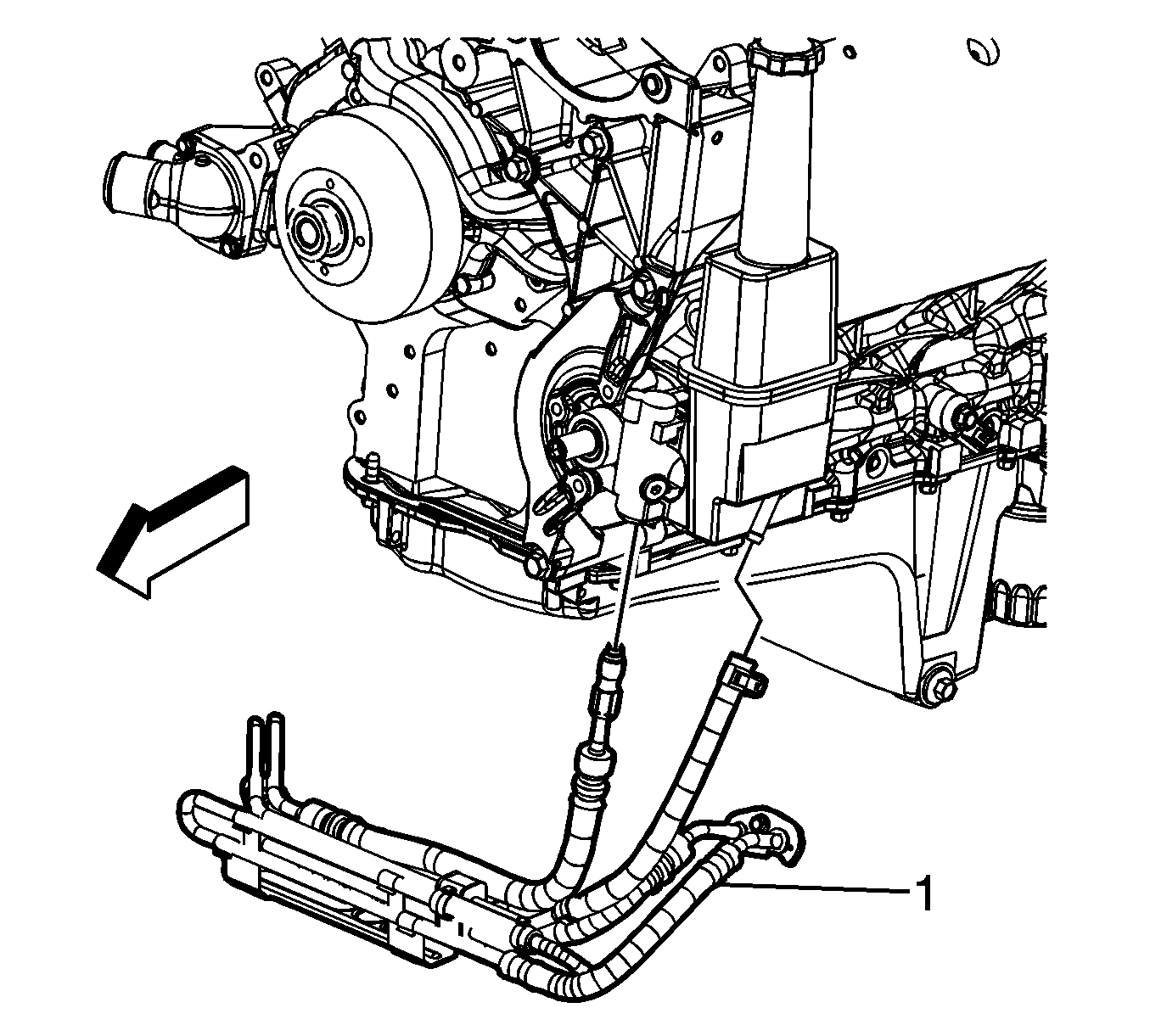 1