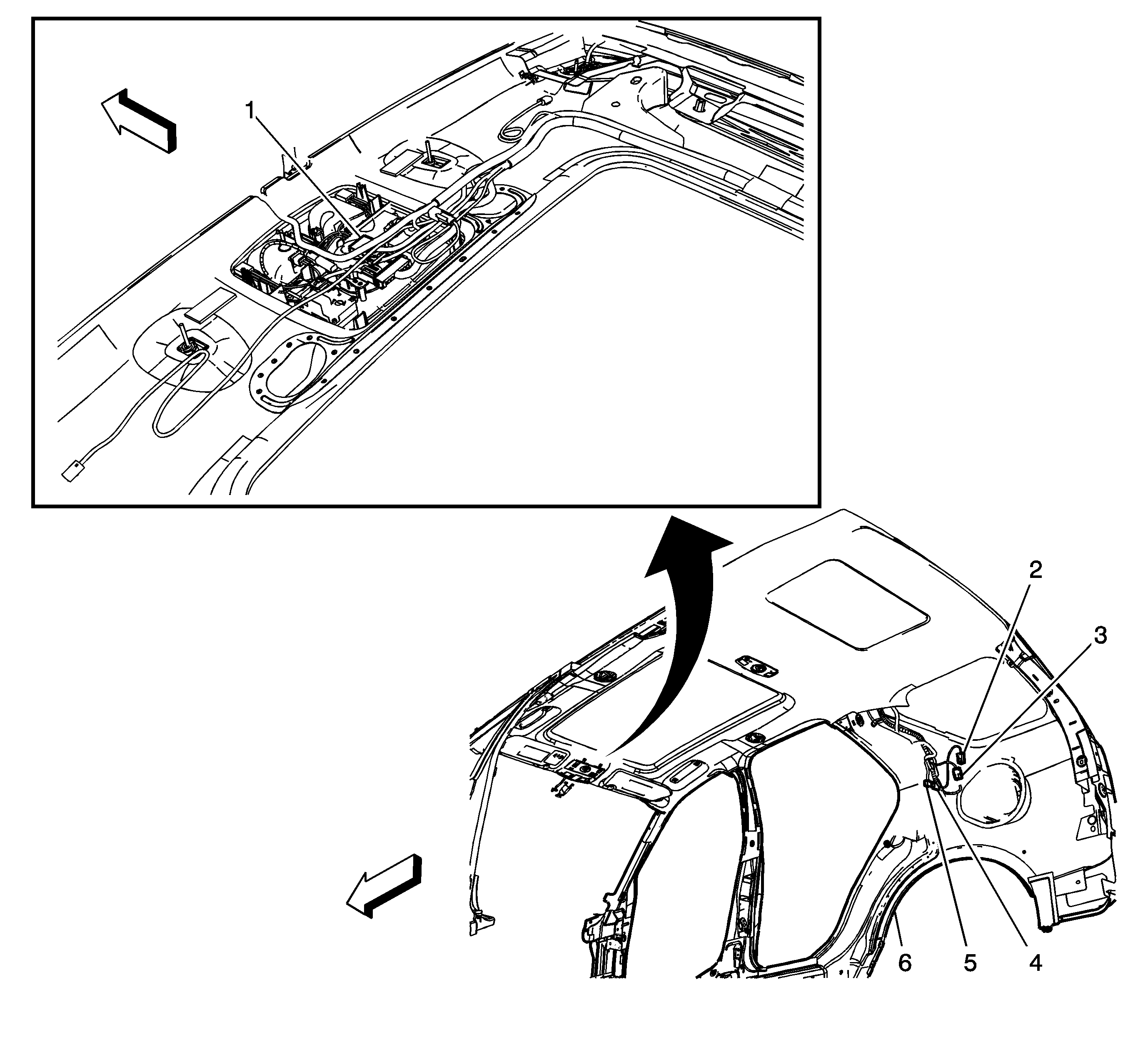 1
2
3
6
5
4