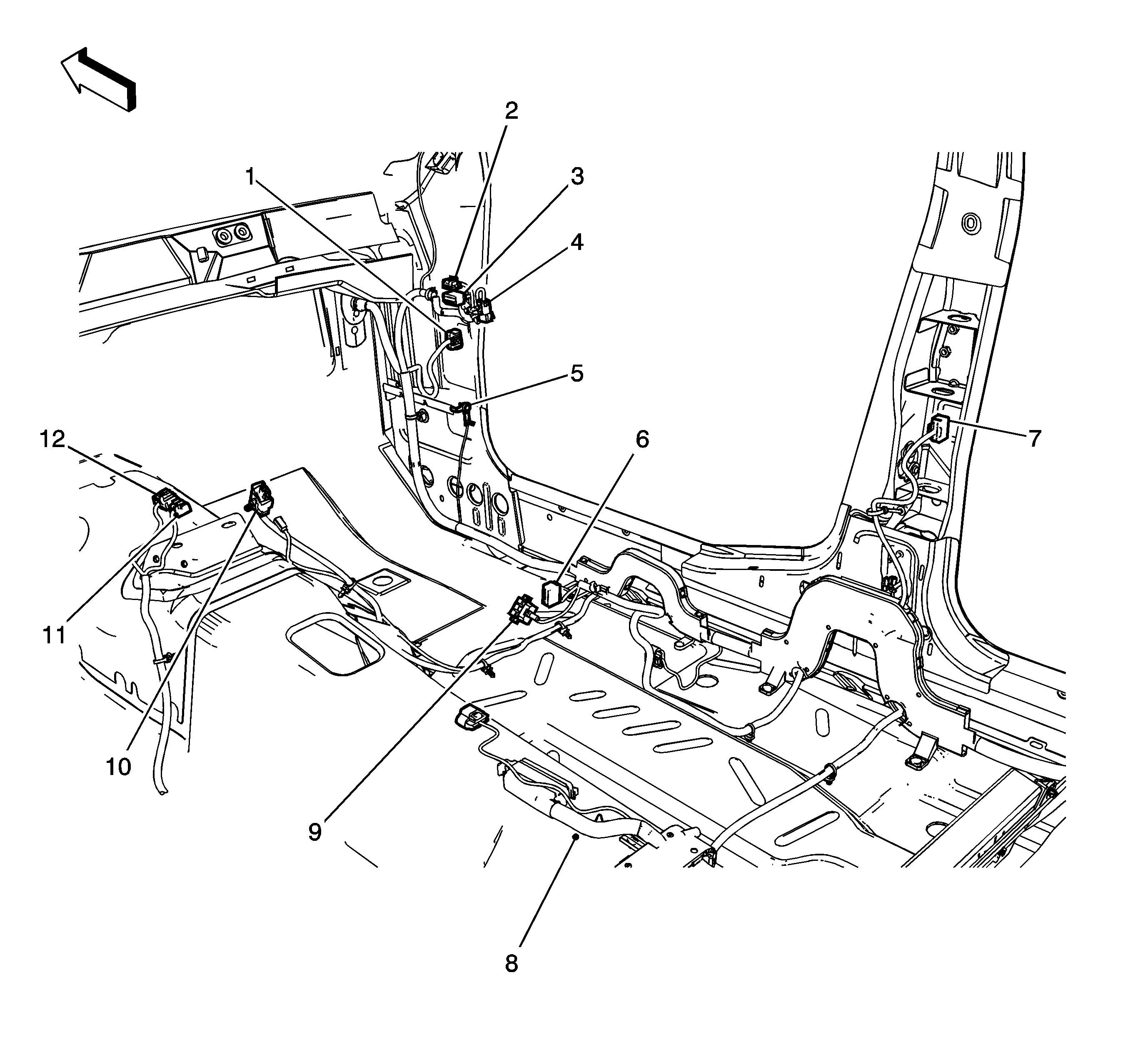 2
1
3
4
5
12
6
7
11
10
9
8