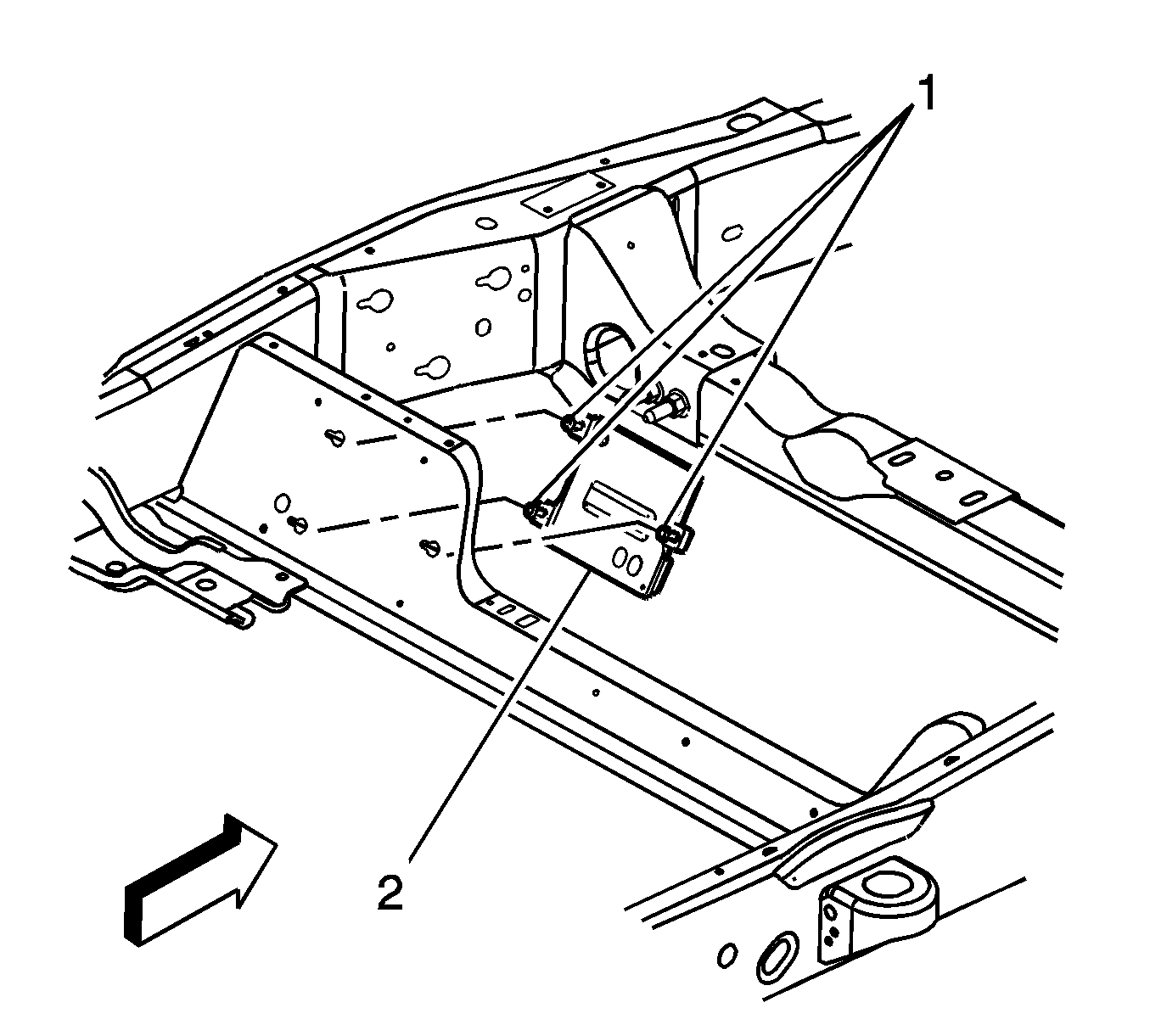 1
2