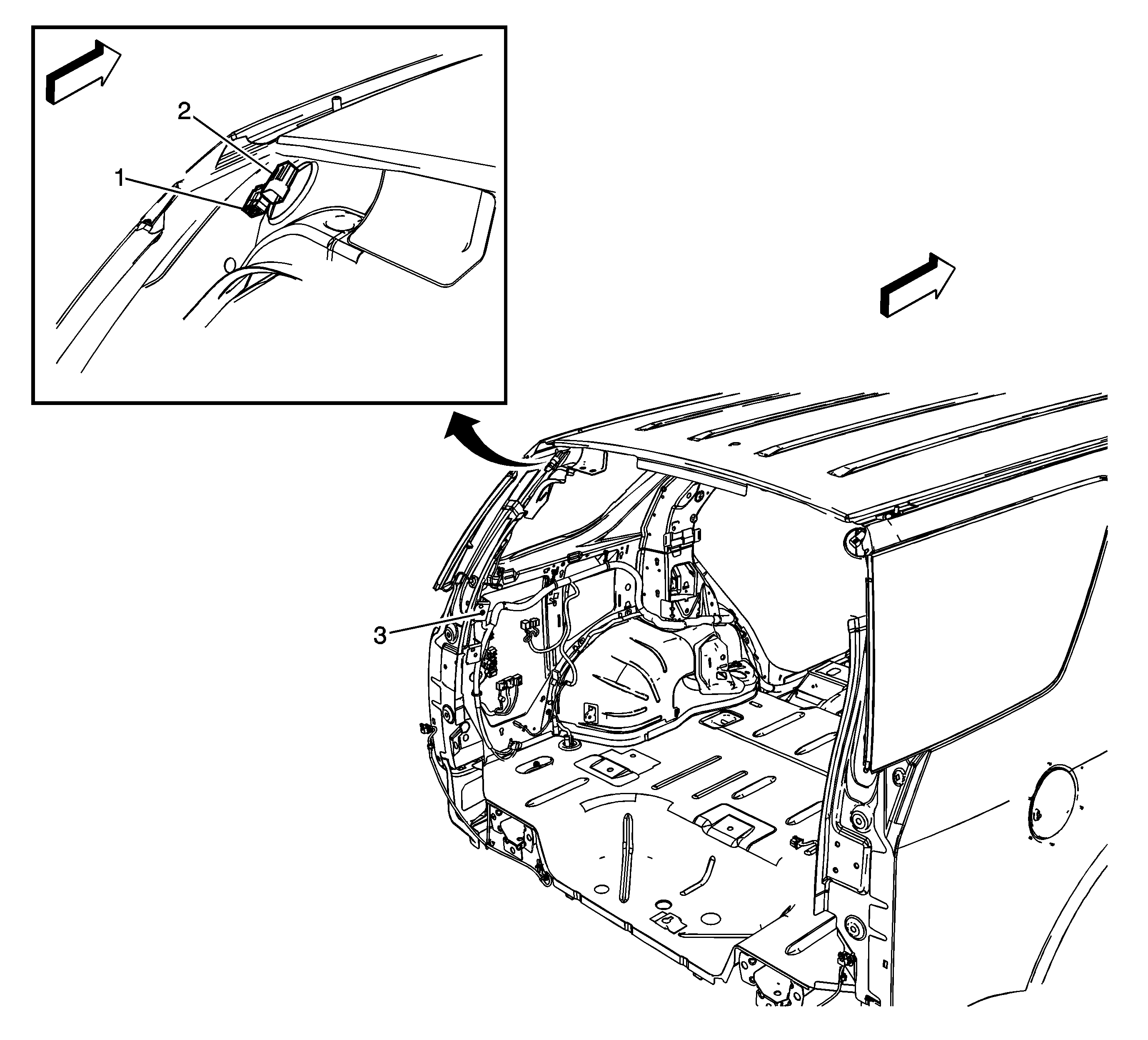 2
1
3