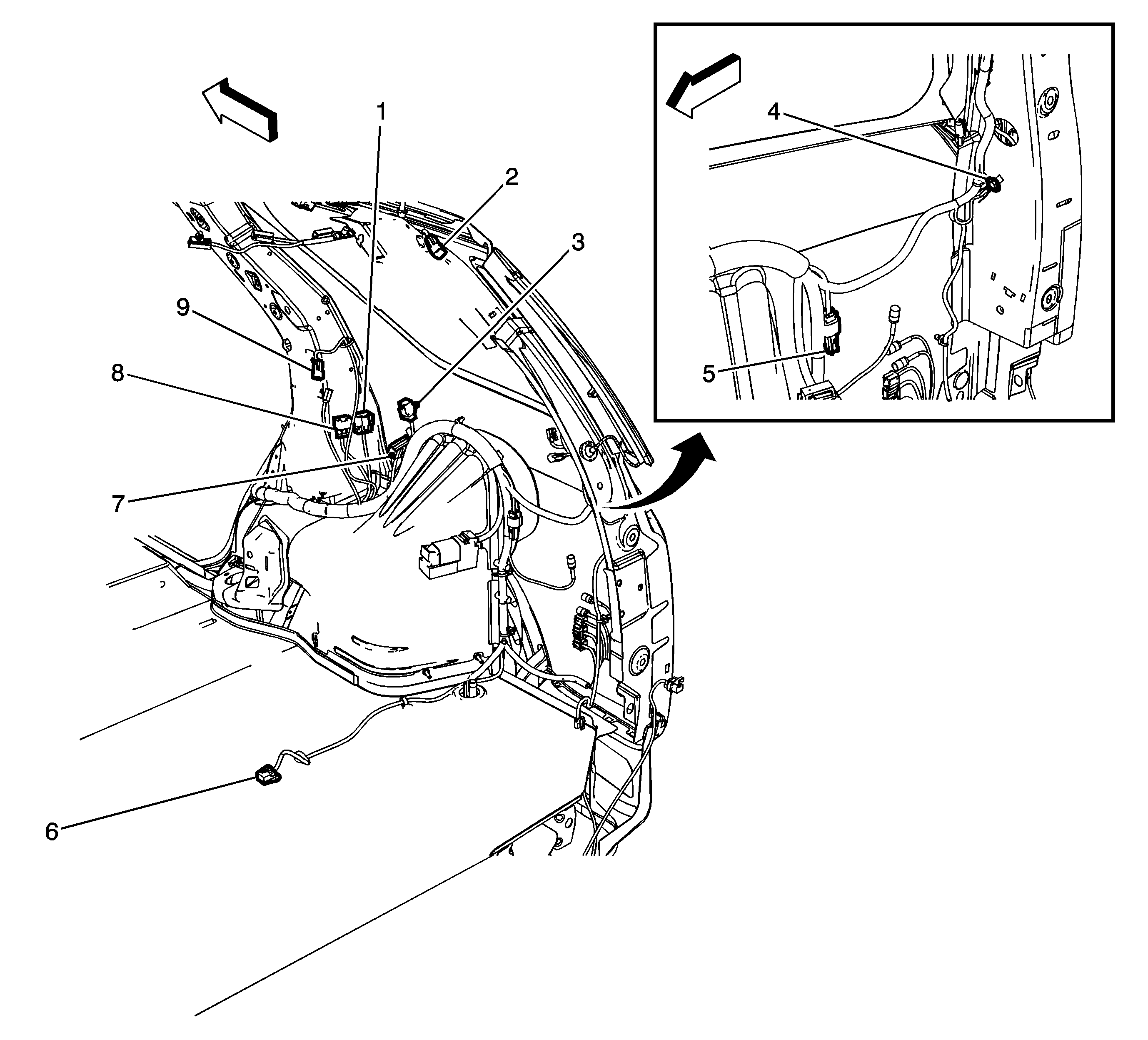 1
2
3
9
8
7
6
4
5