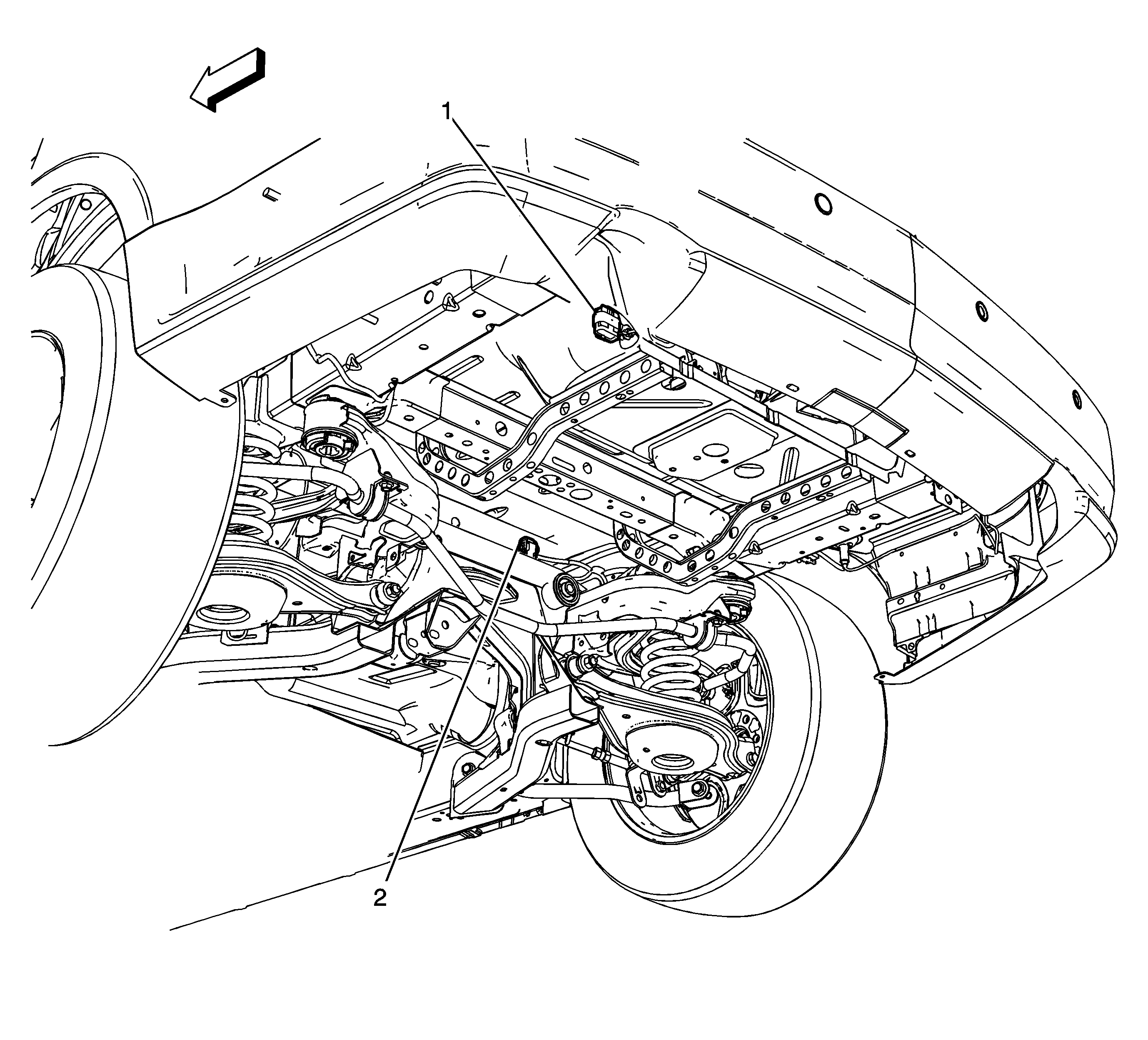 1

2