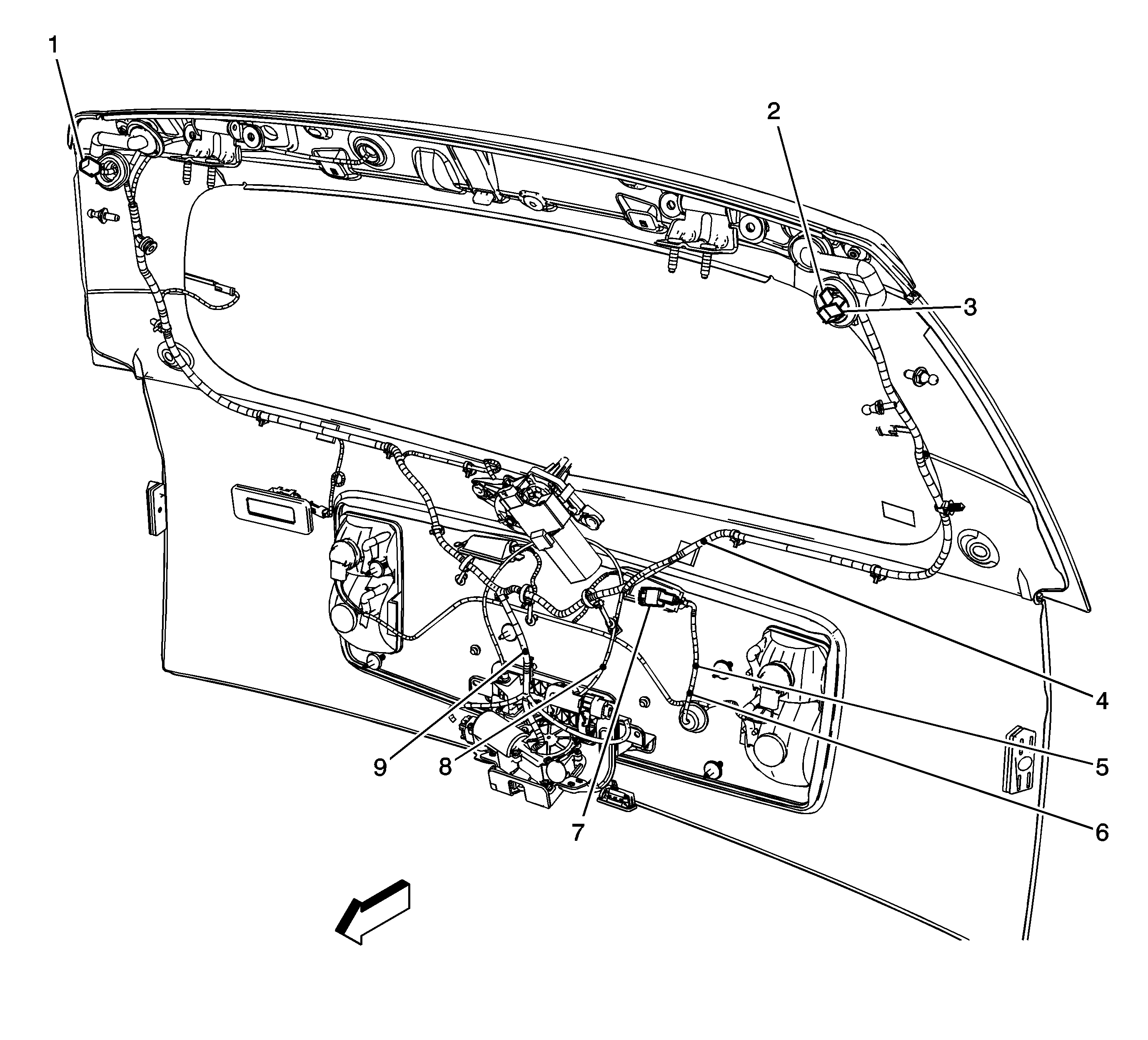 1
2
3
4
5
6
7
8
9