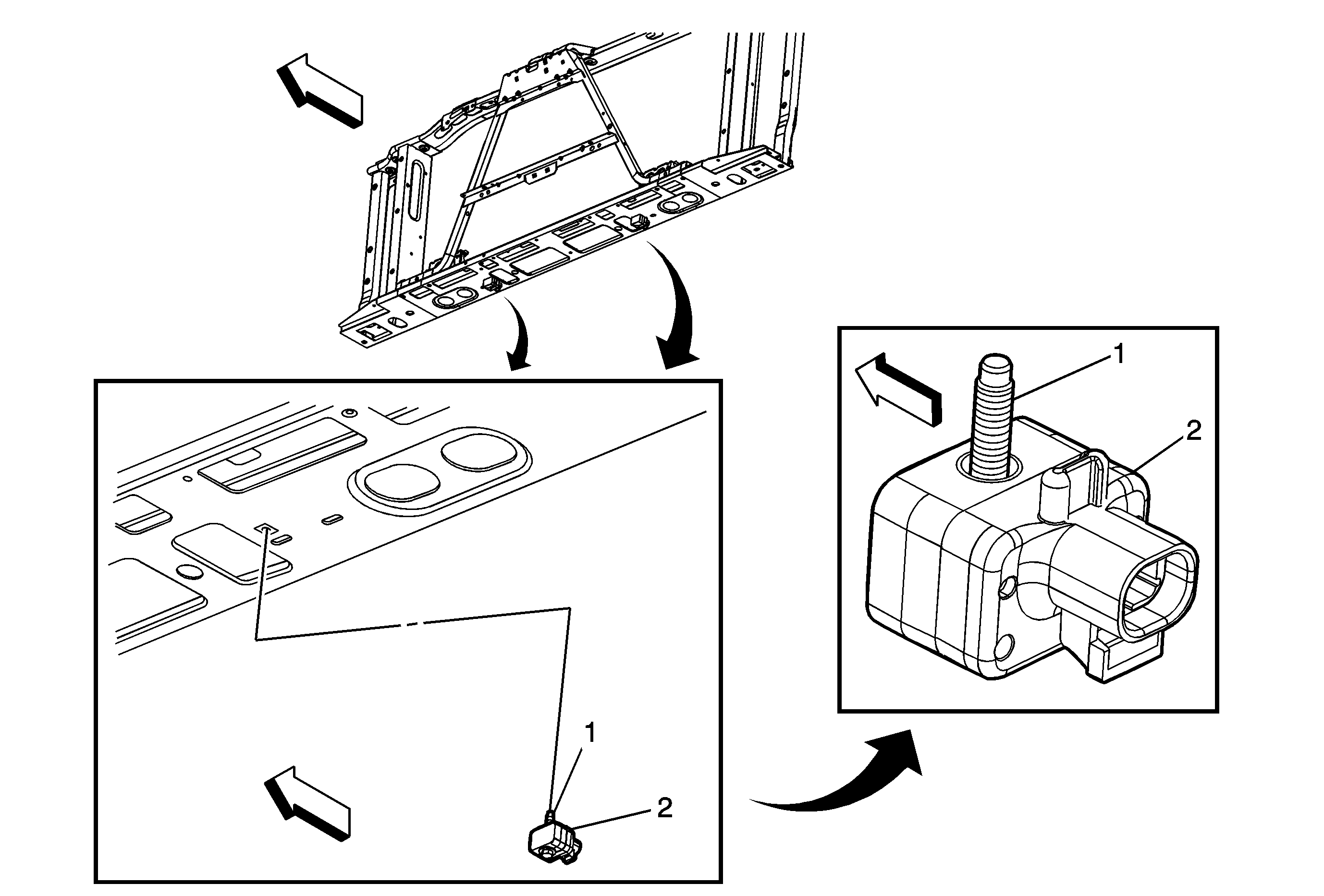 1
2
1
2