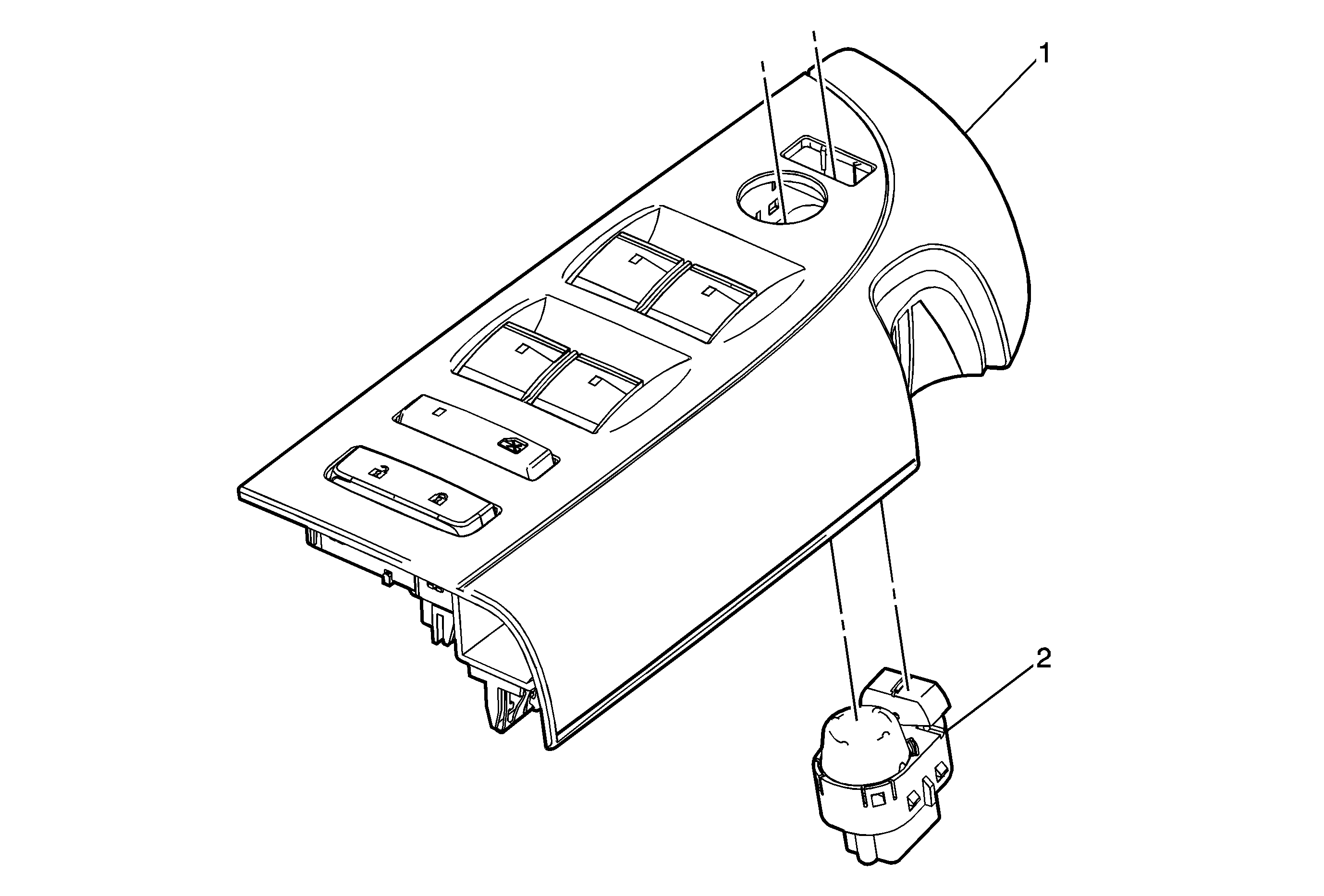 1

2