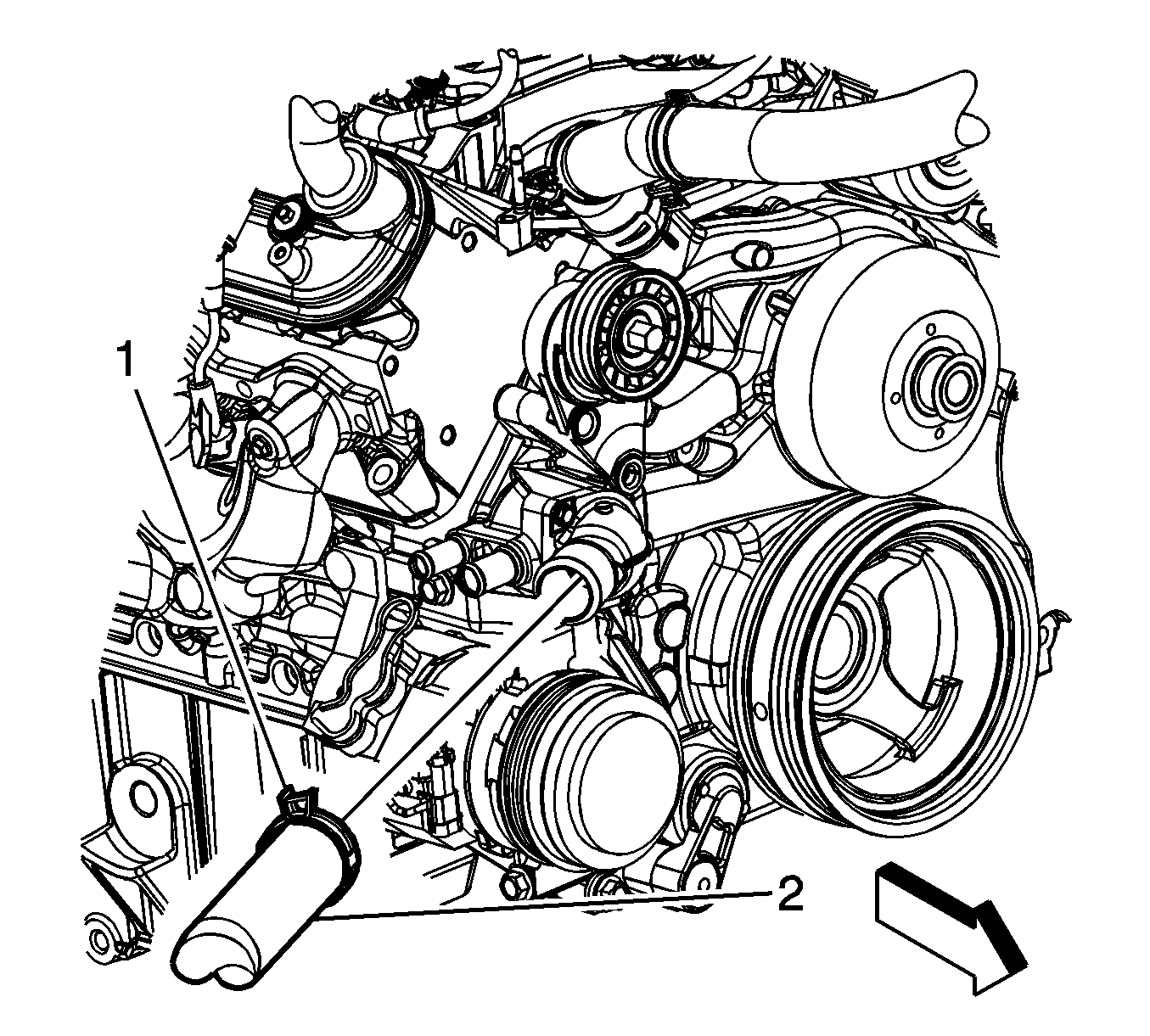 1
2