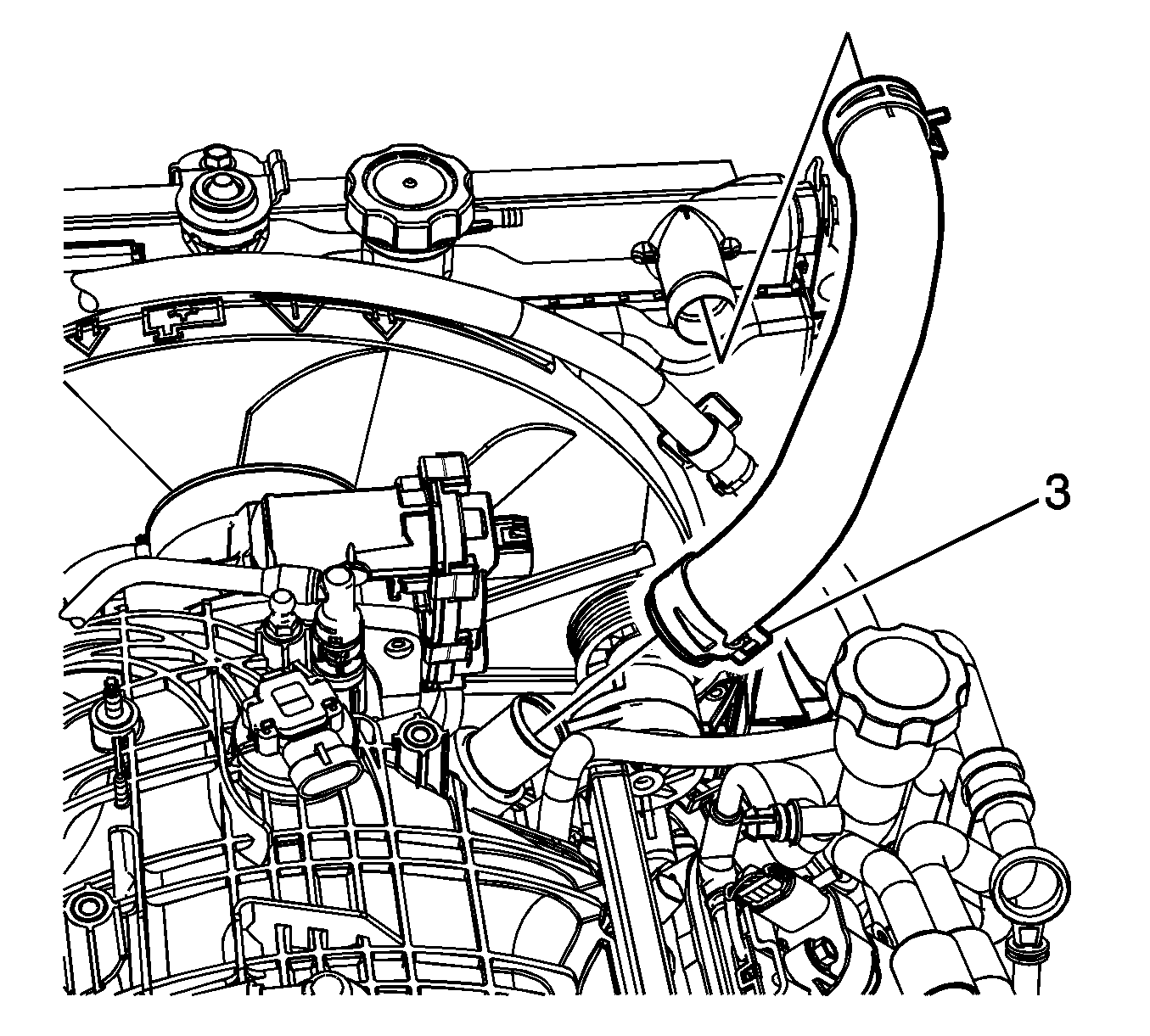 3