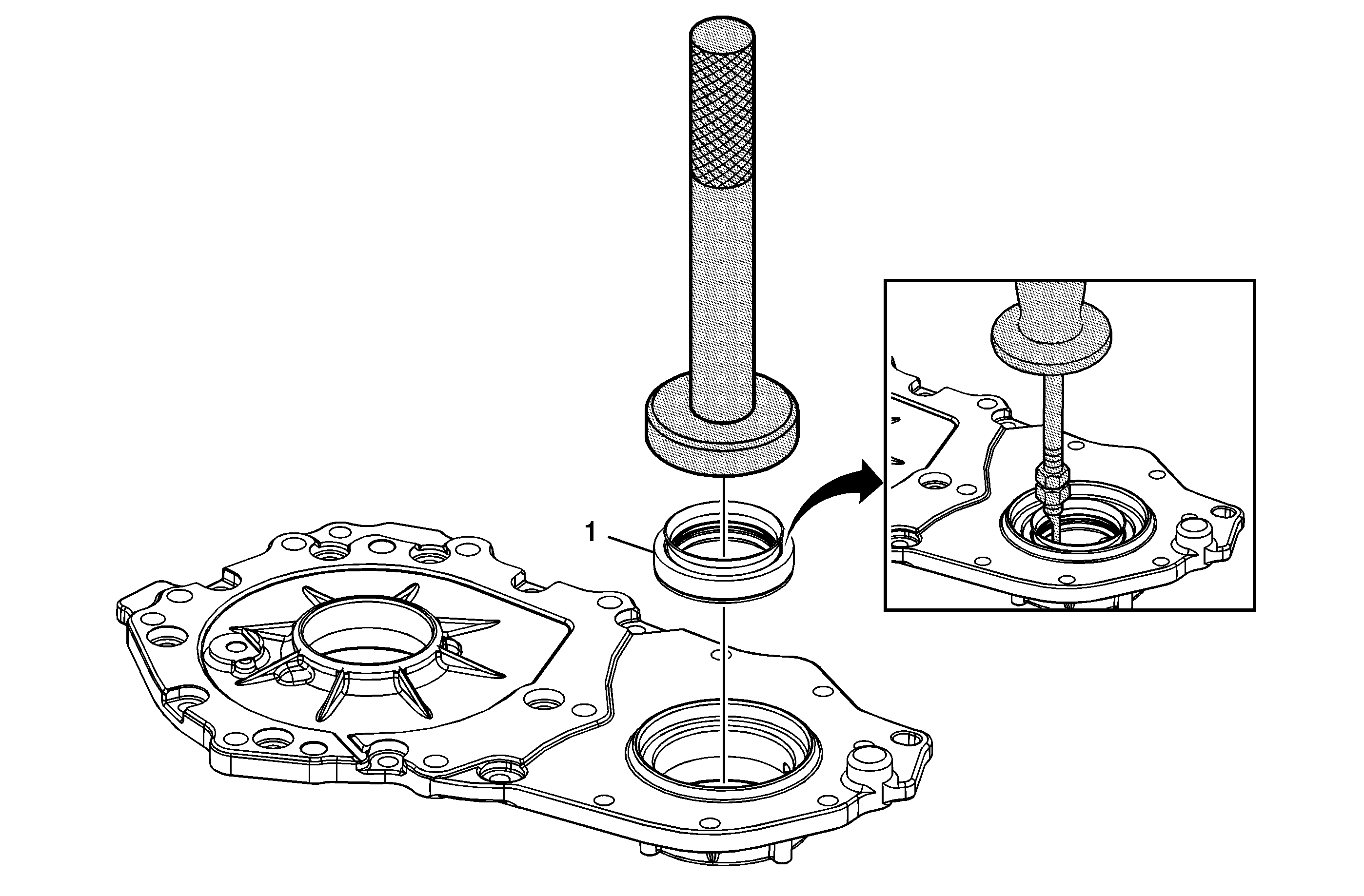 1