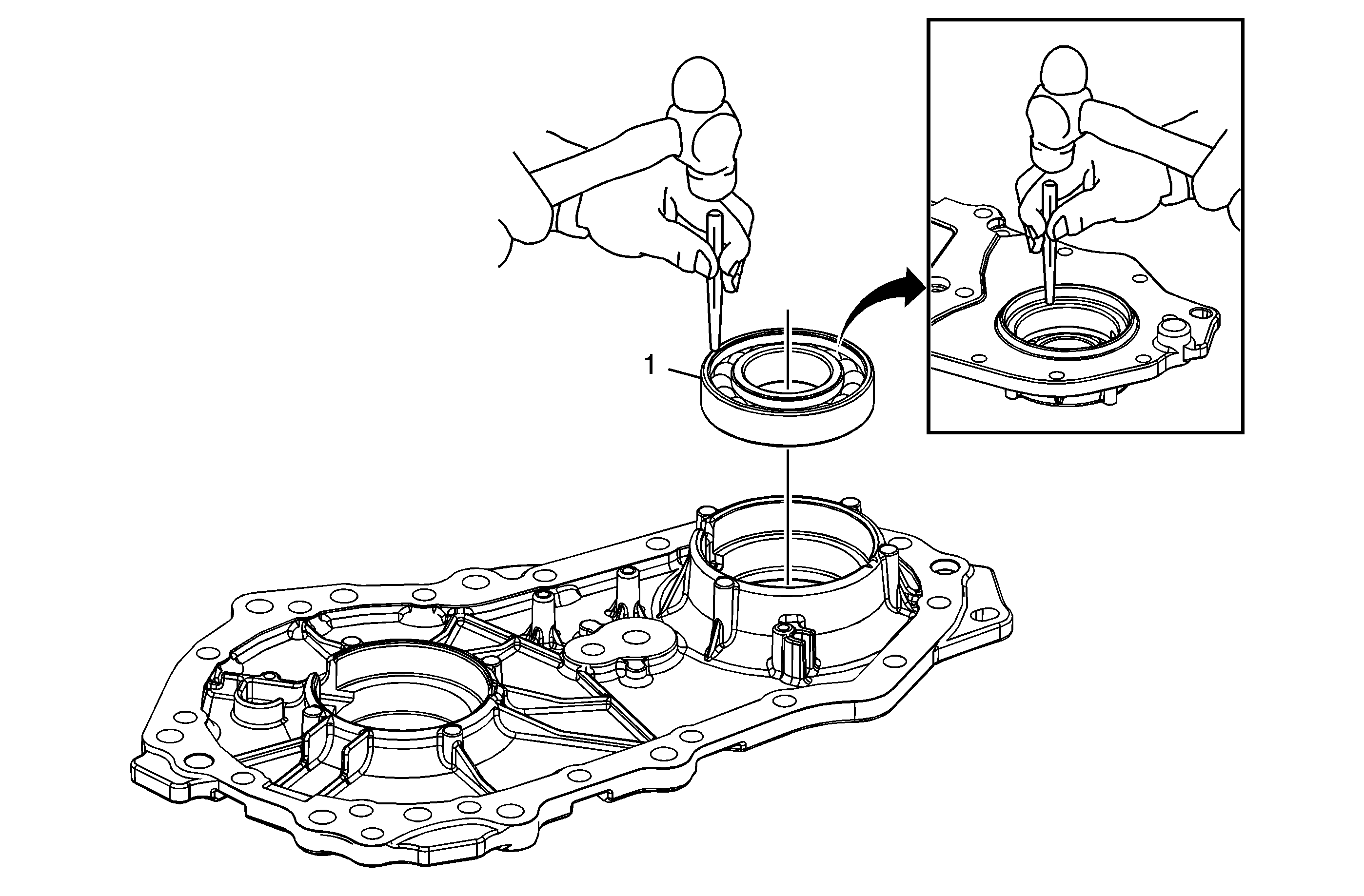 1