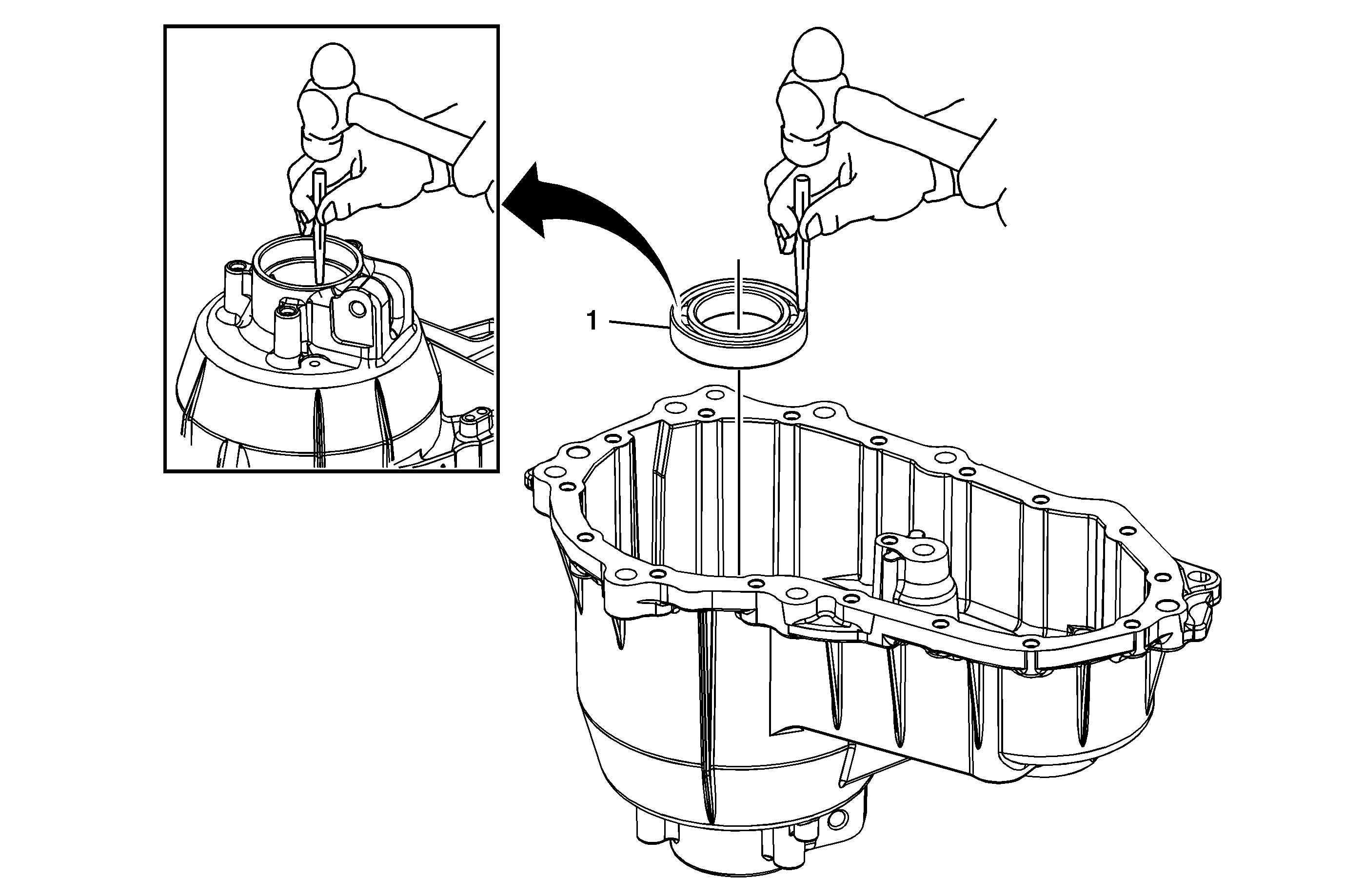 1