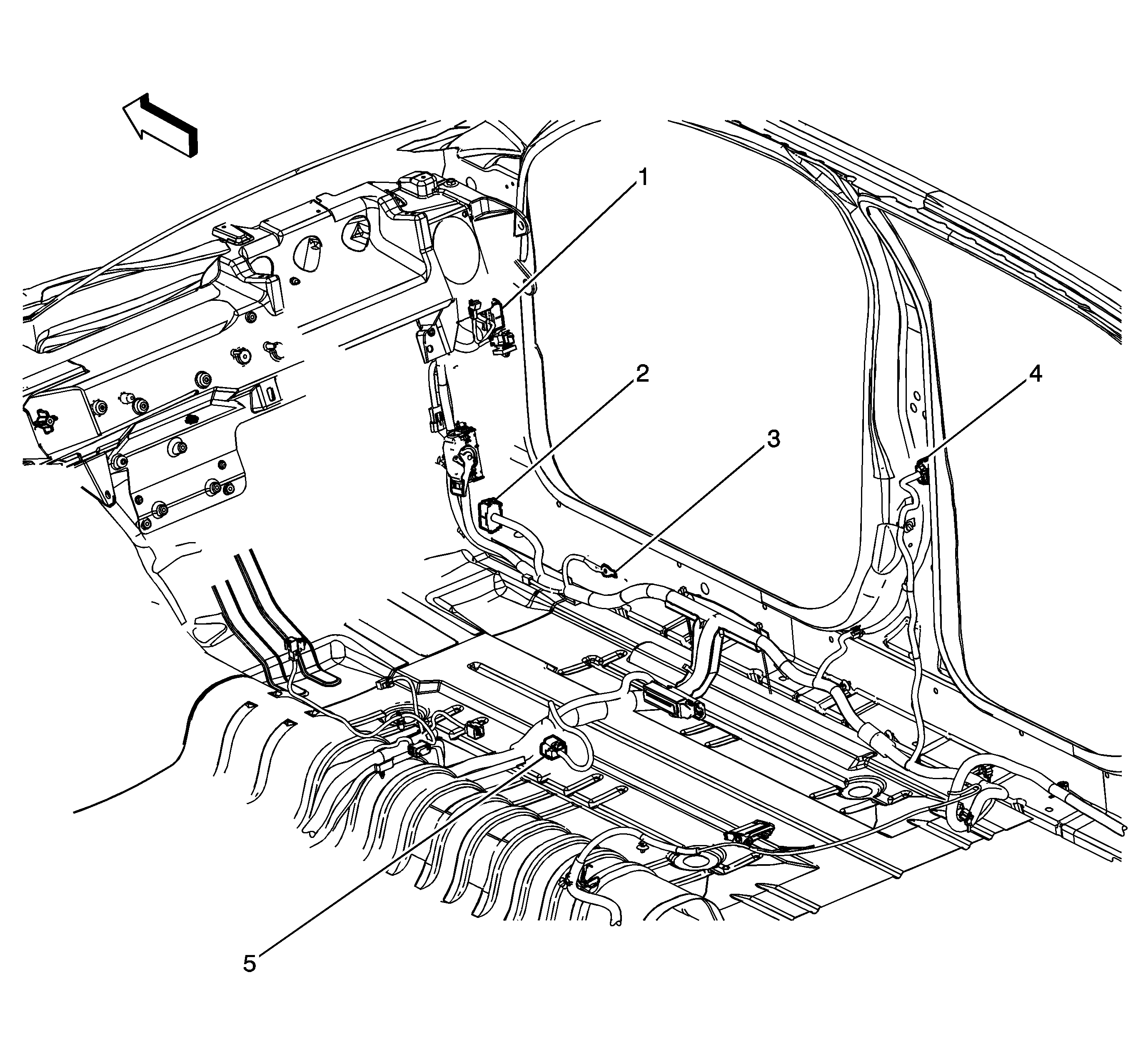 1
2
3
4
5