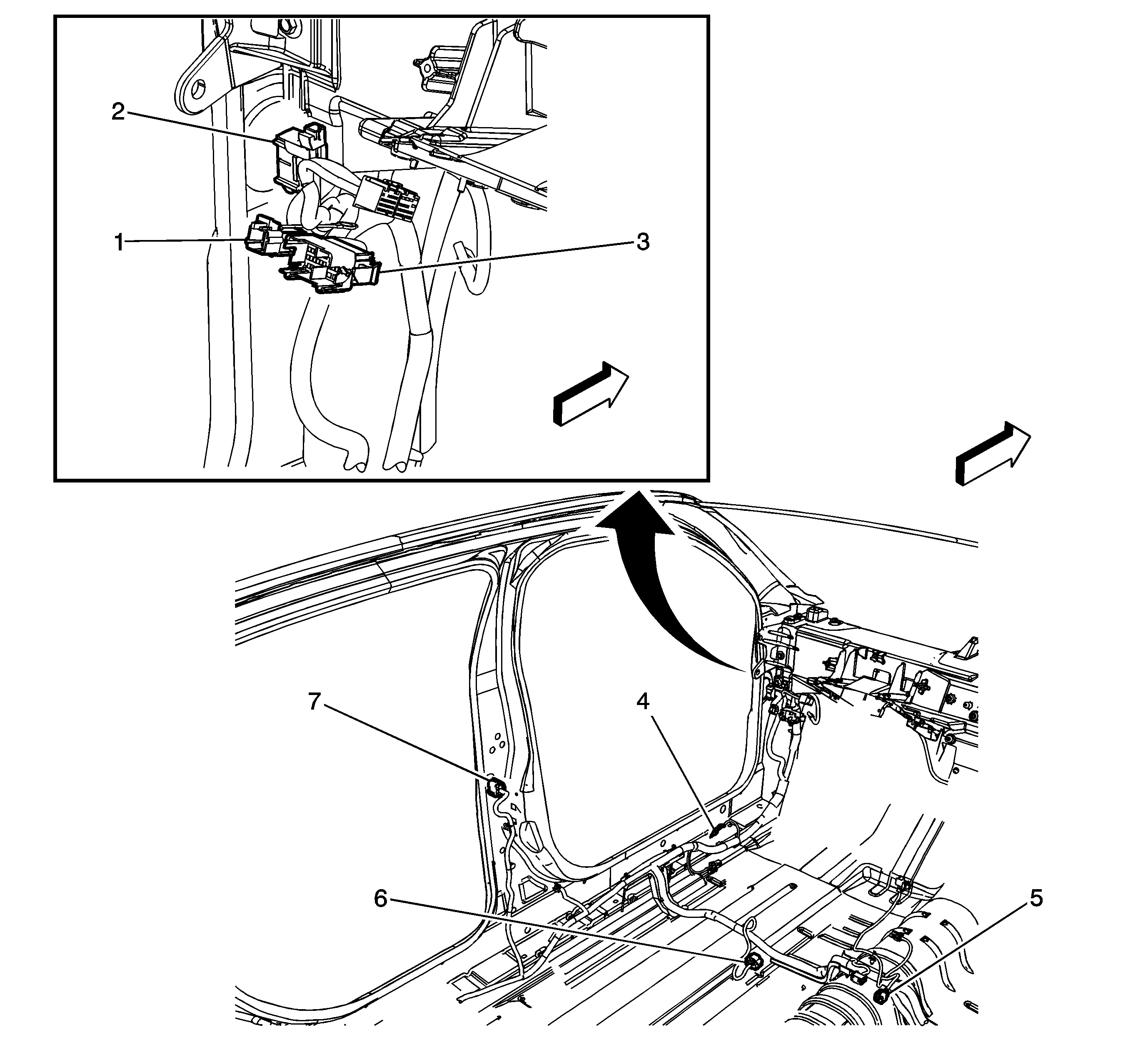 2
1
3
7
4
6
5