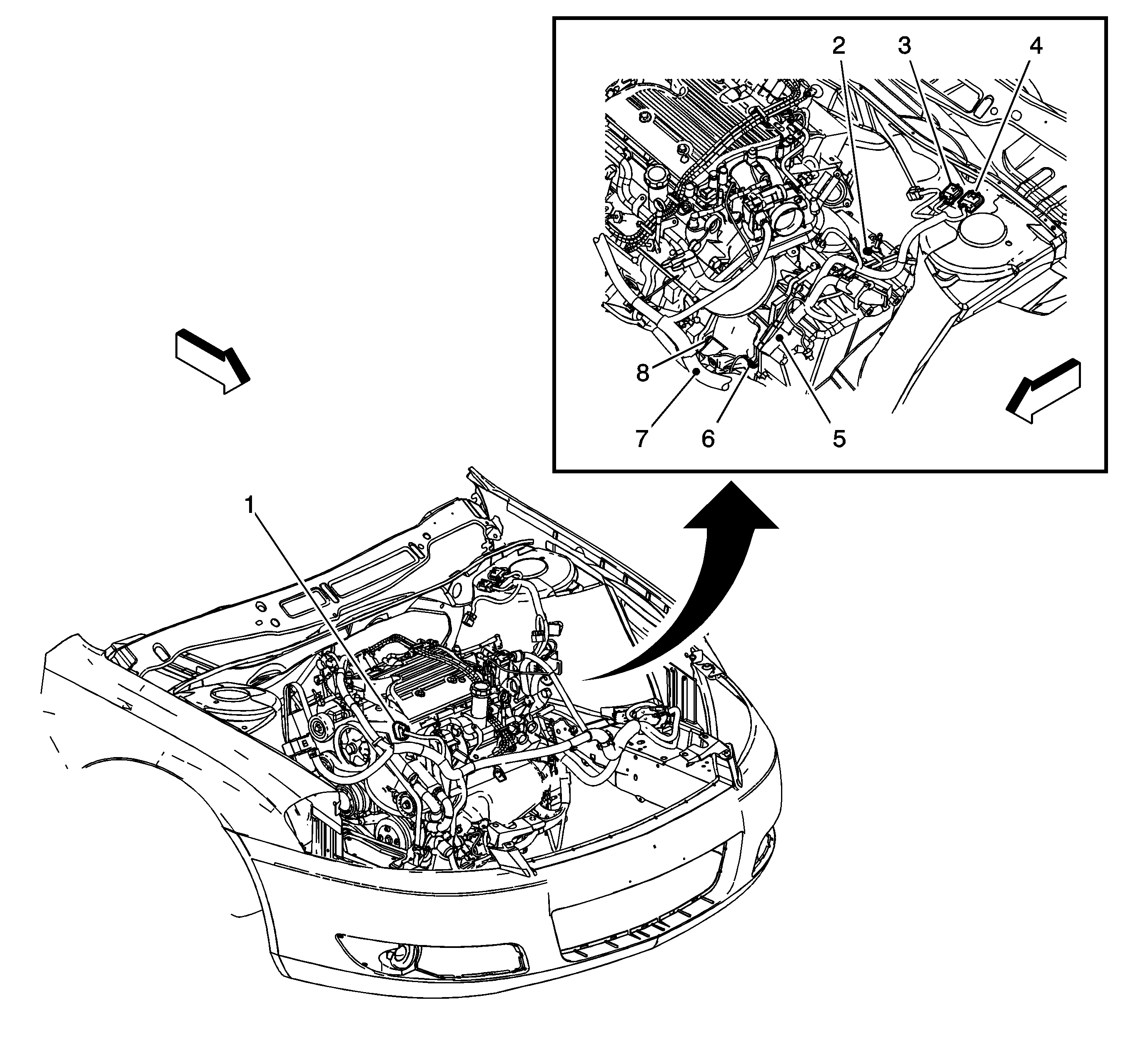 2
3
4
8
7
6
5
1