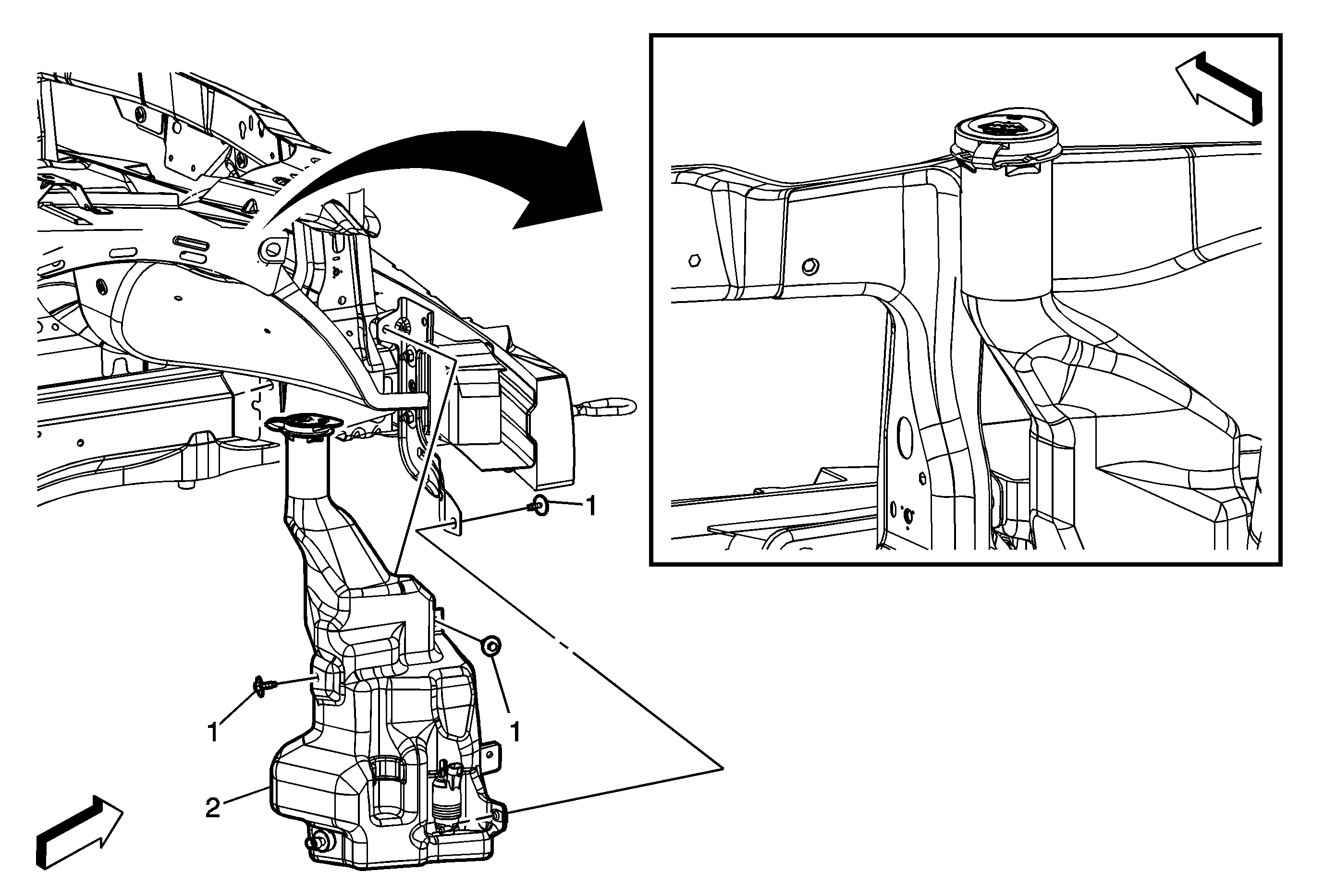 1
1
1
2