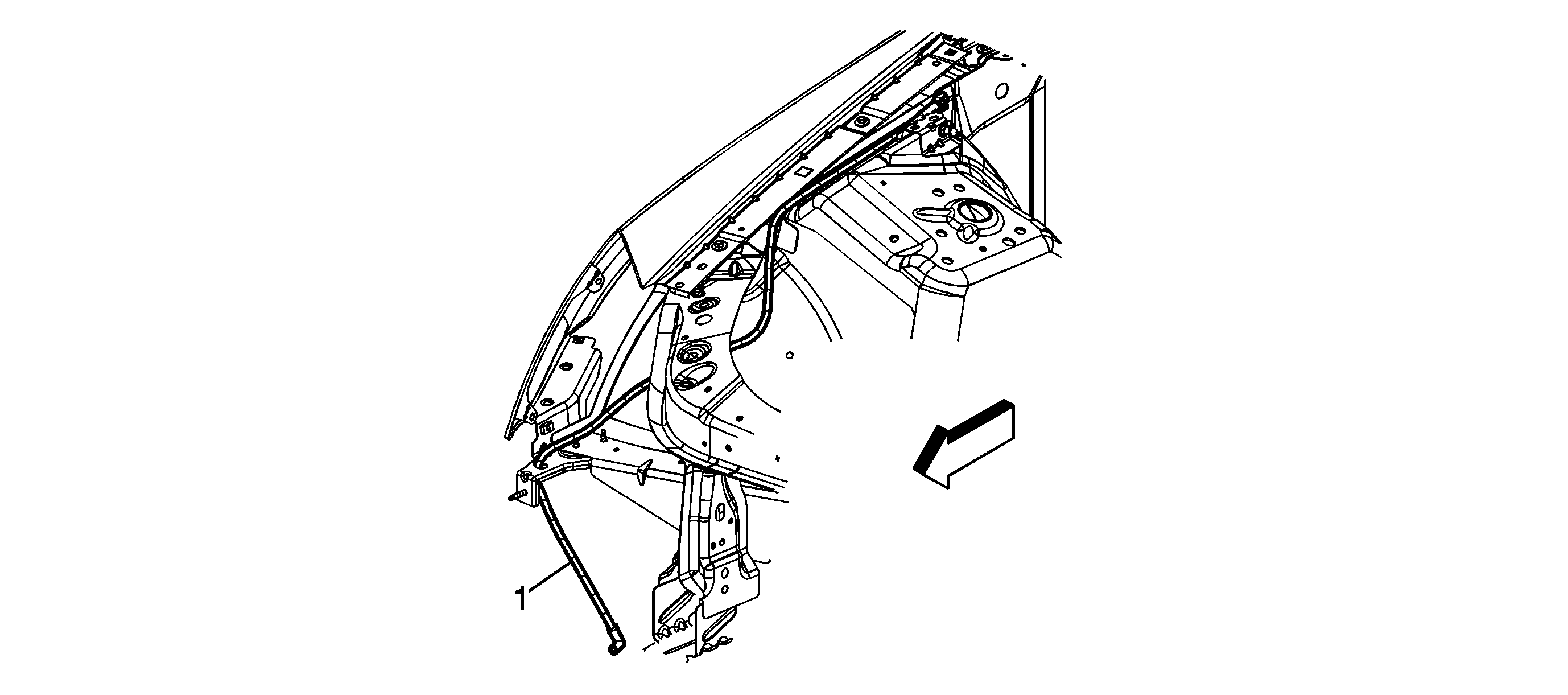 1