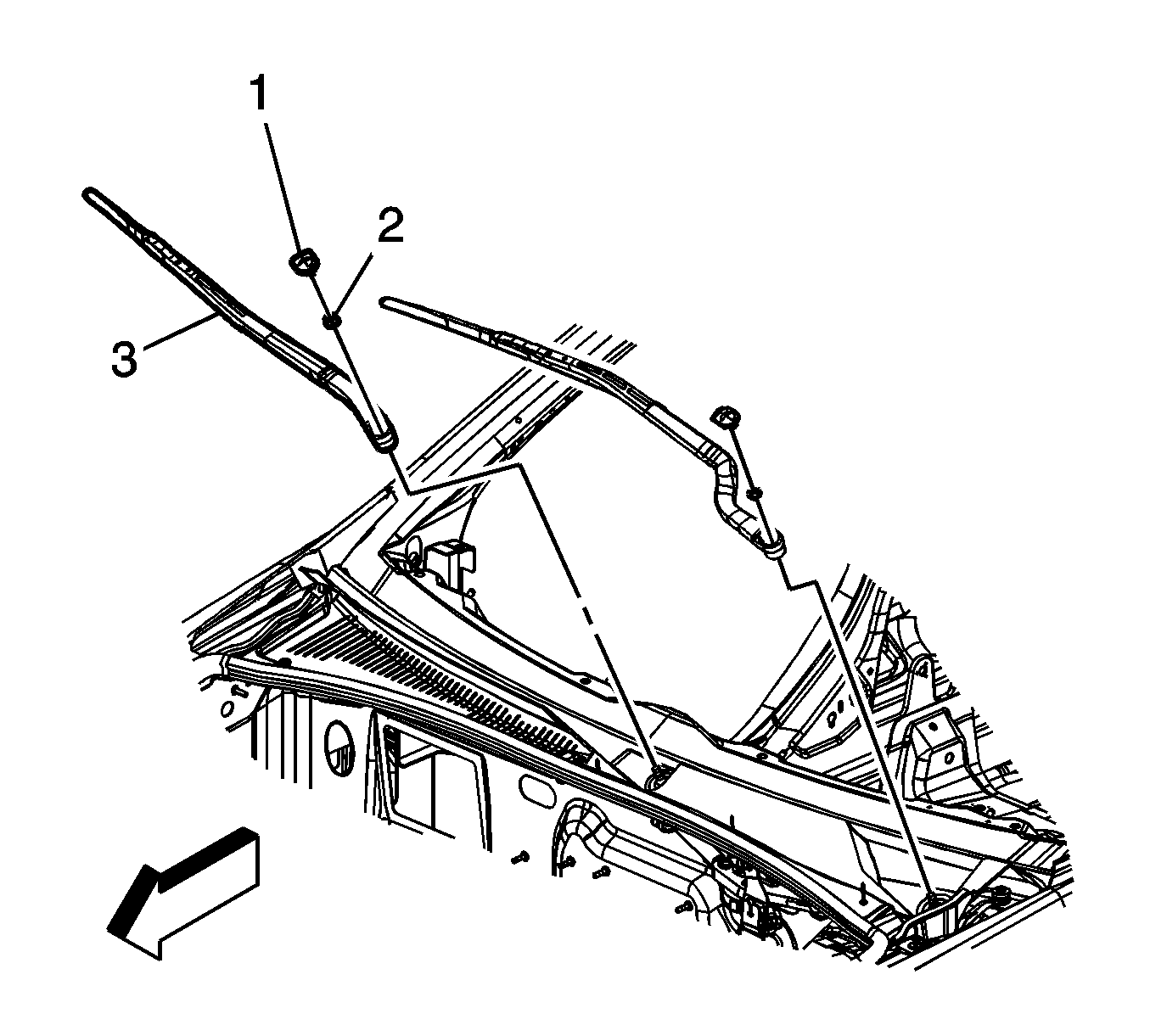 1
2
3