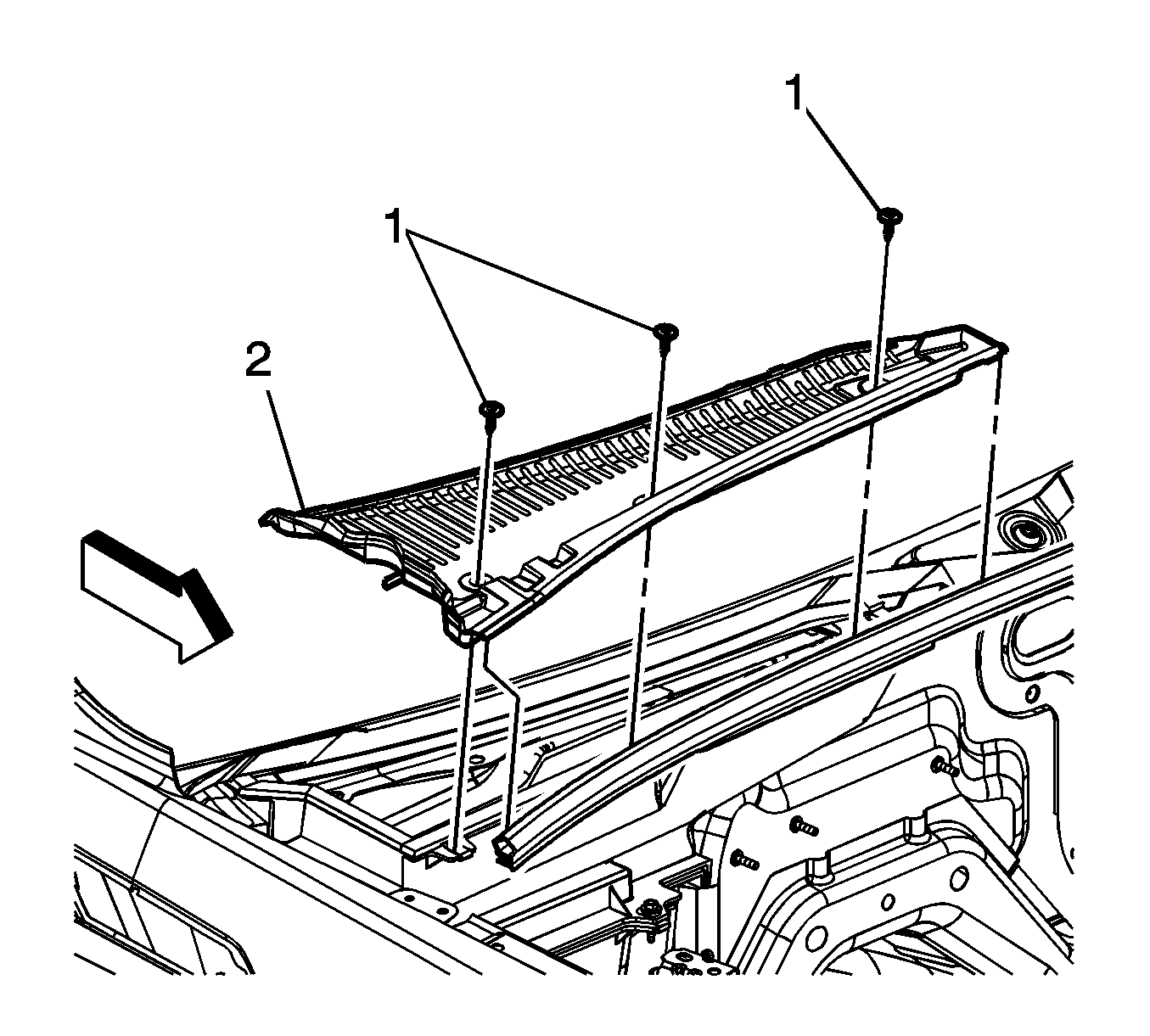 1
1
2