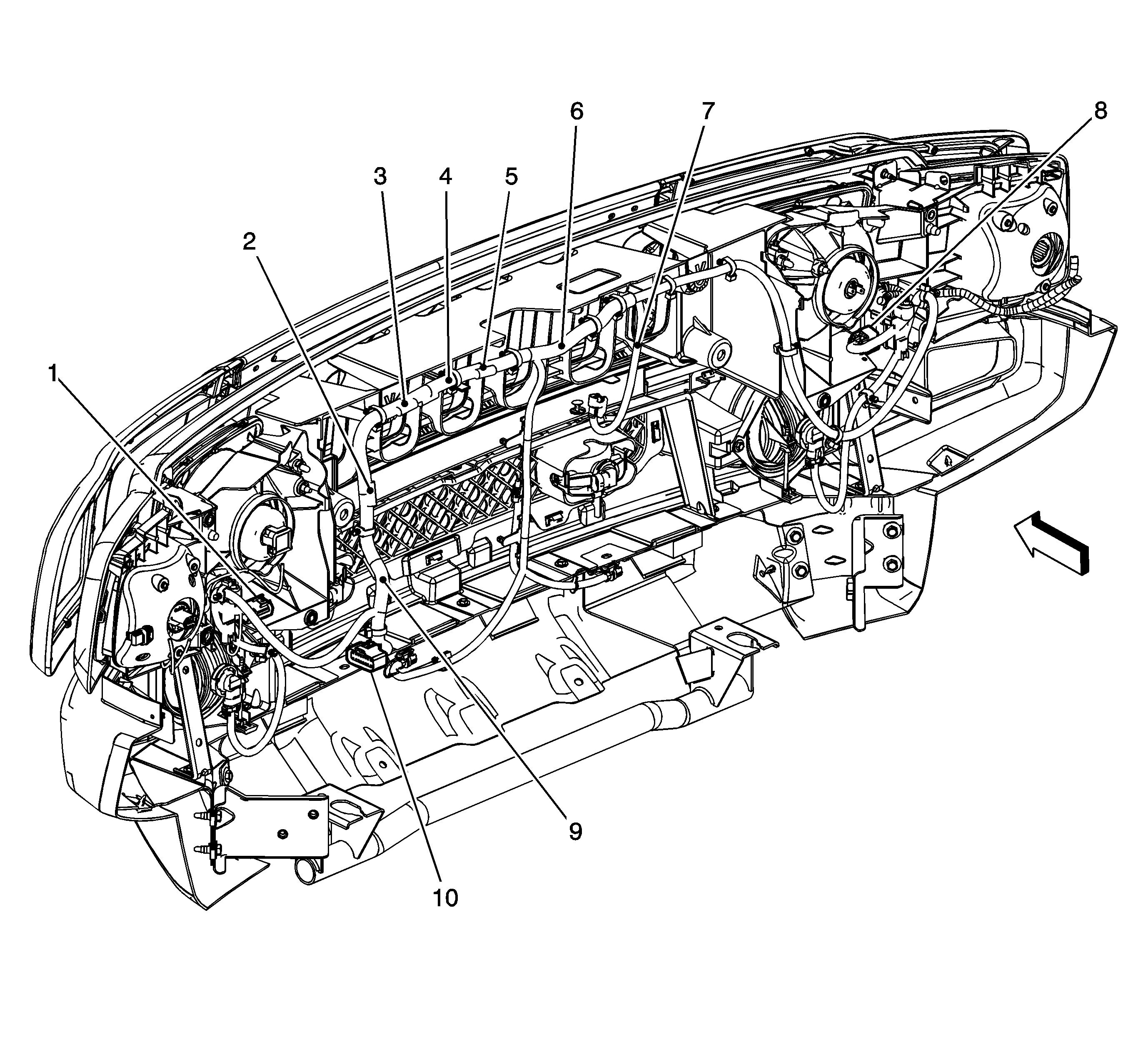 6
7
8
3
4
5
2
1
9
10