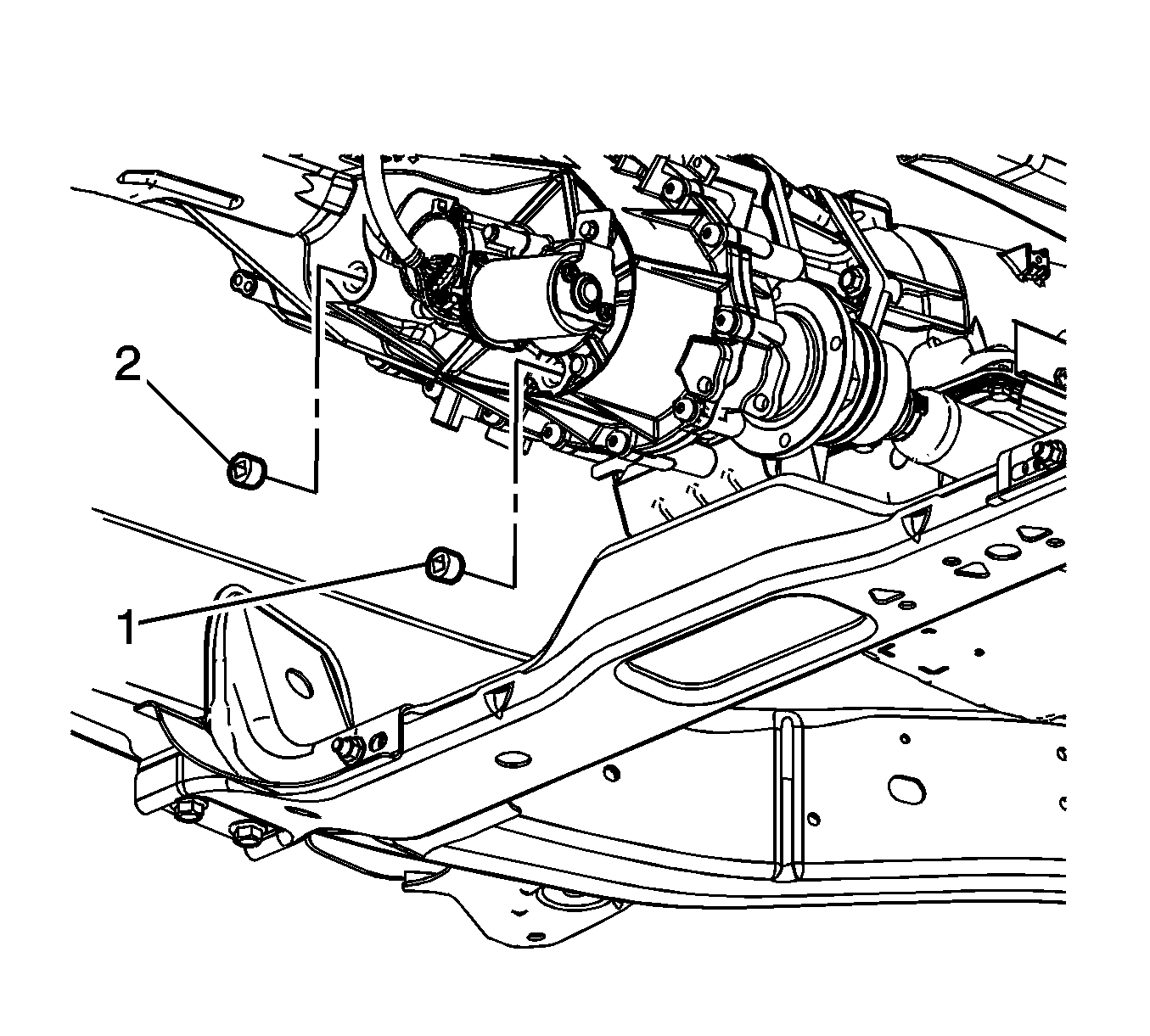 2

1