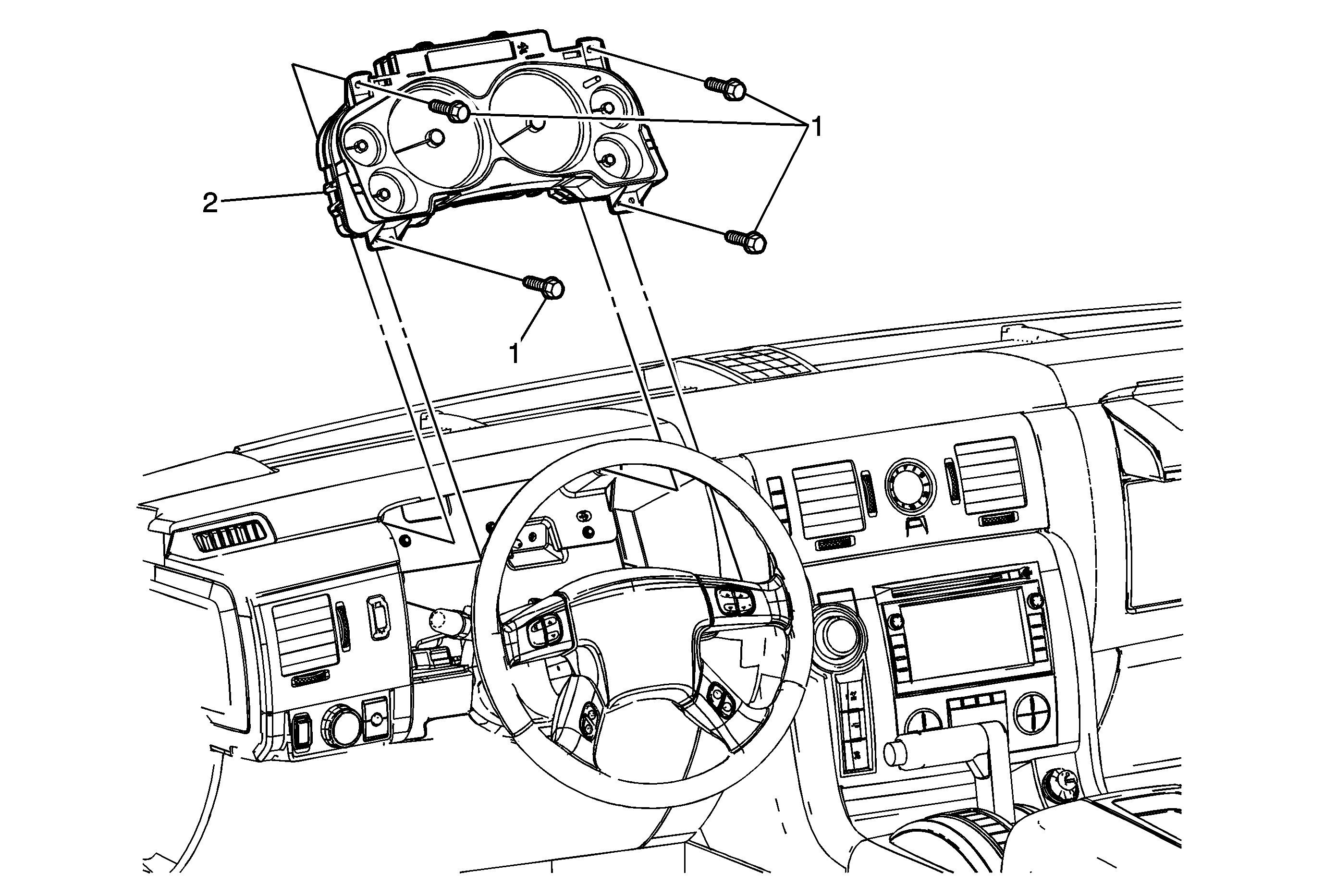 1

2

1