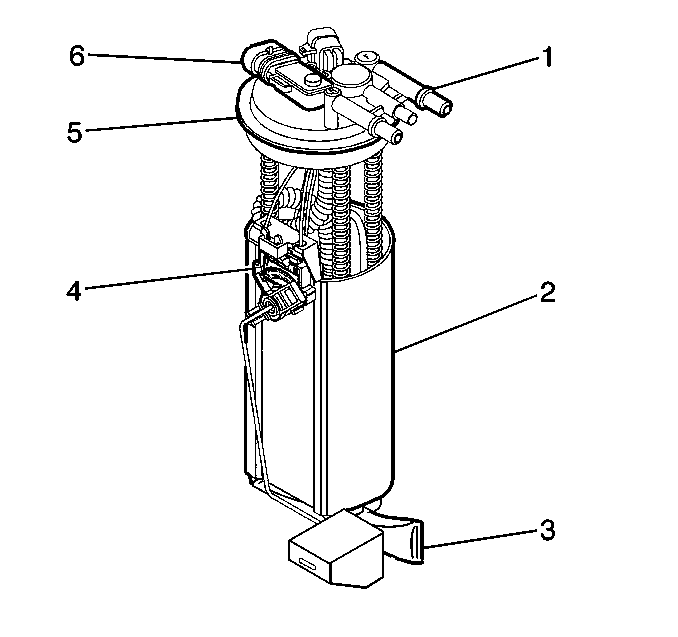 6
1
5
4
2
3