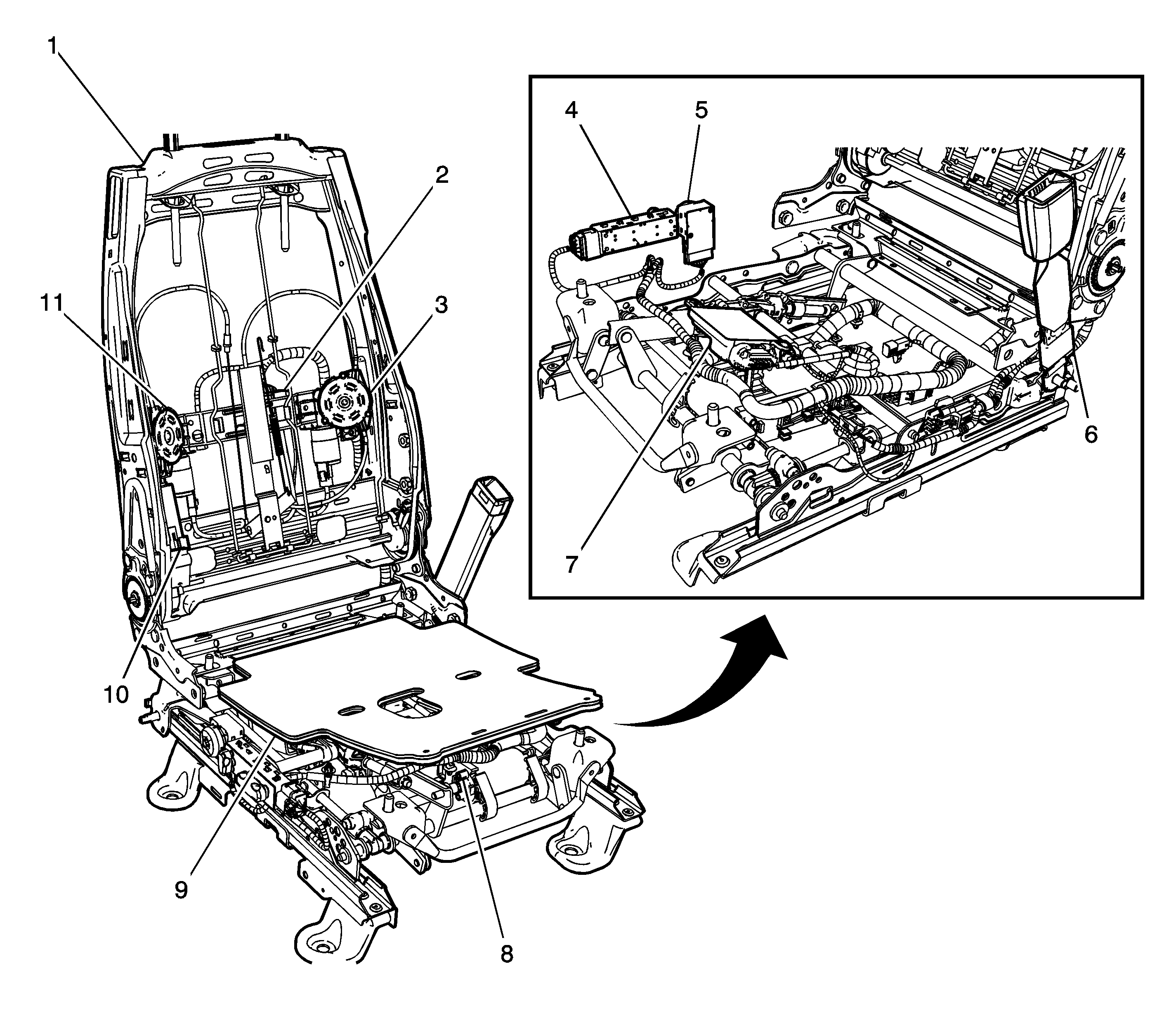 1
2
11
3
10
9
8
4
5
6
7