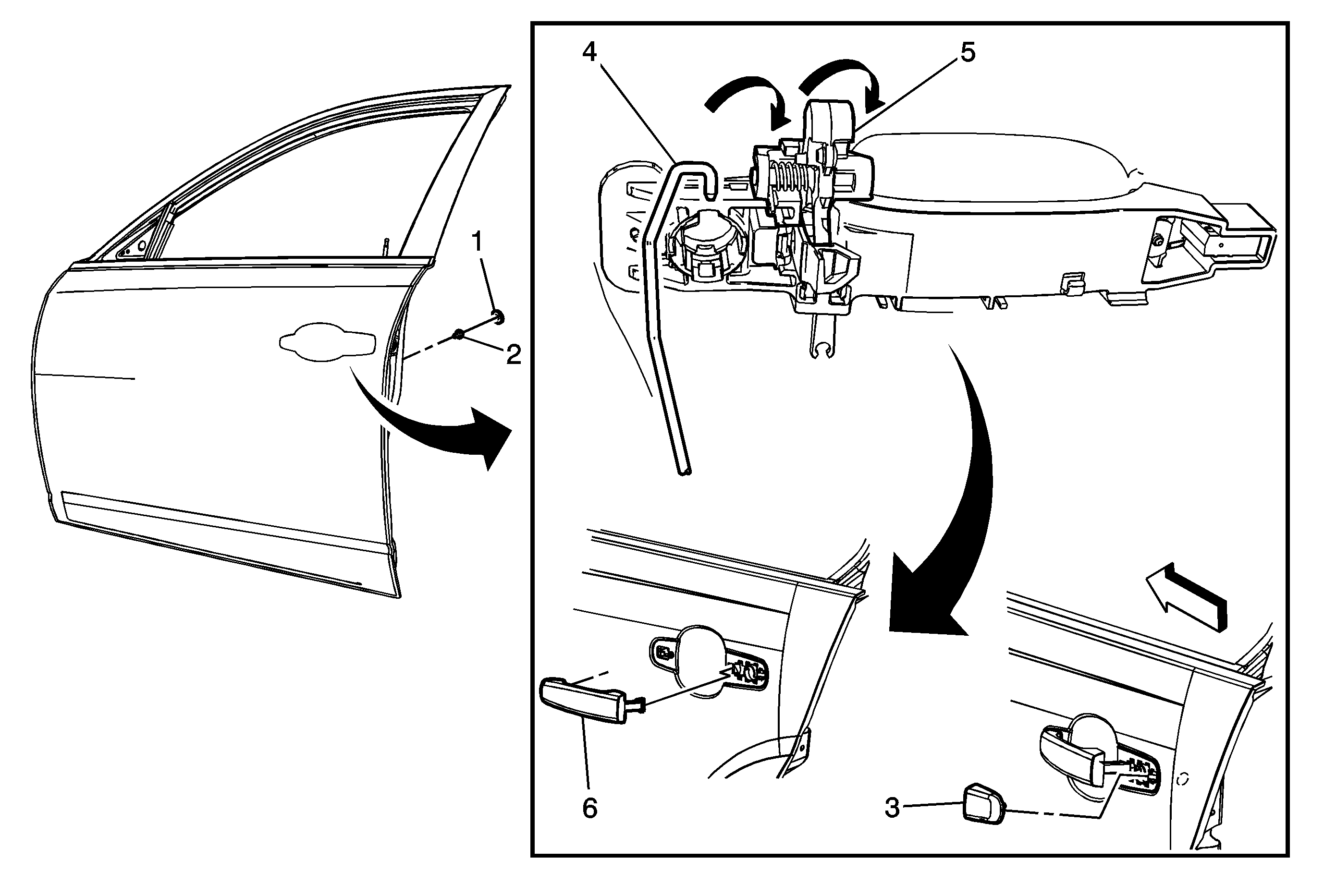 1
2
4
5
6
3