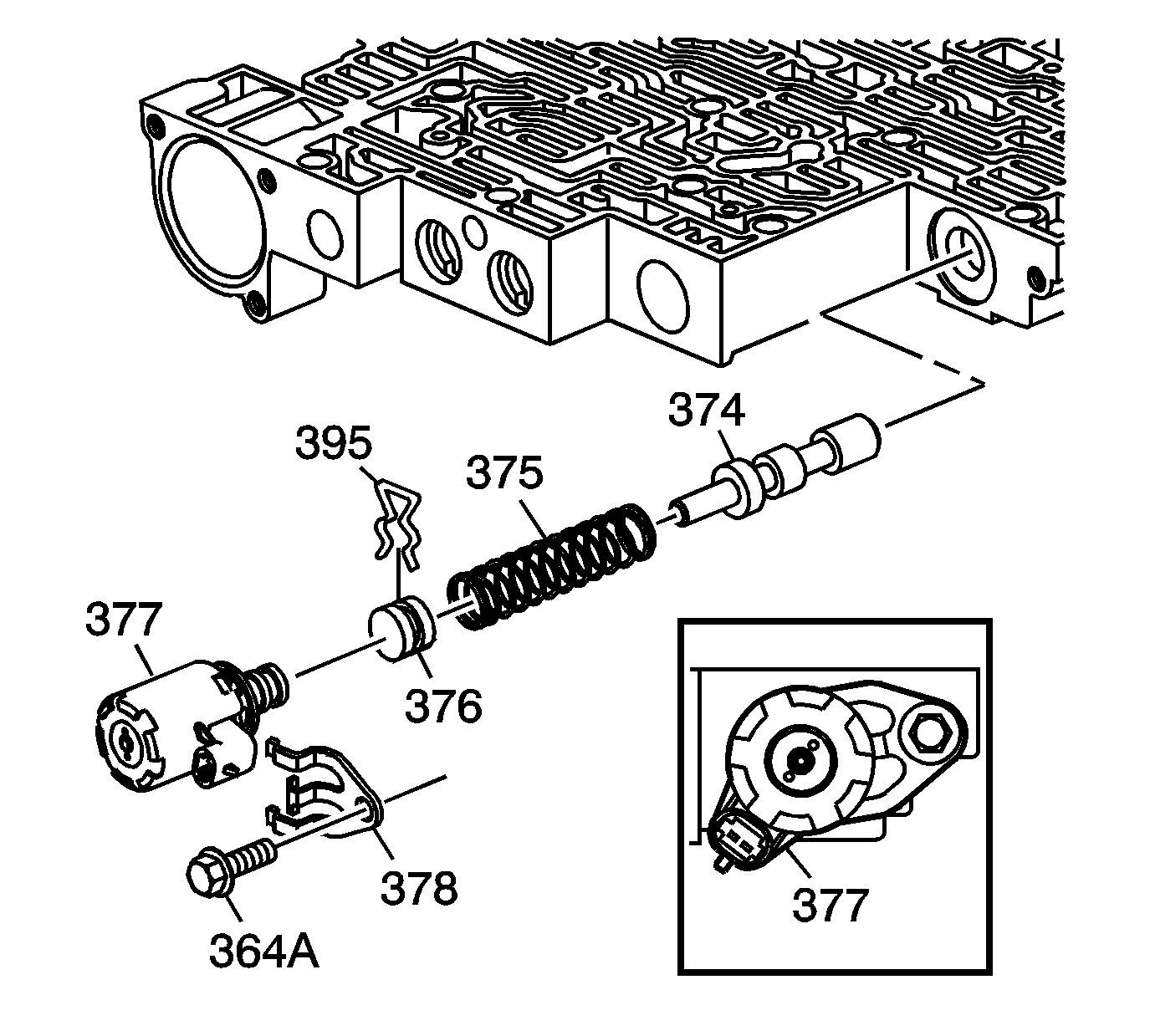 374
395
375
377
376
378
364A
377