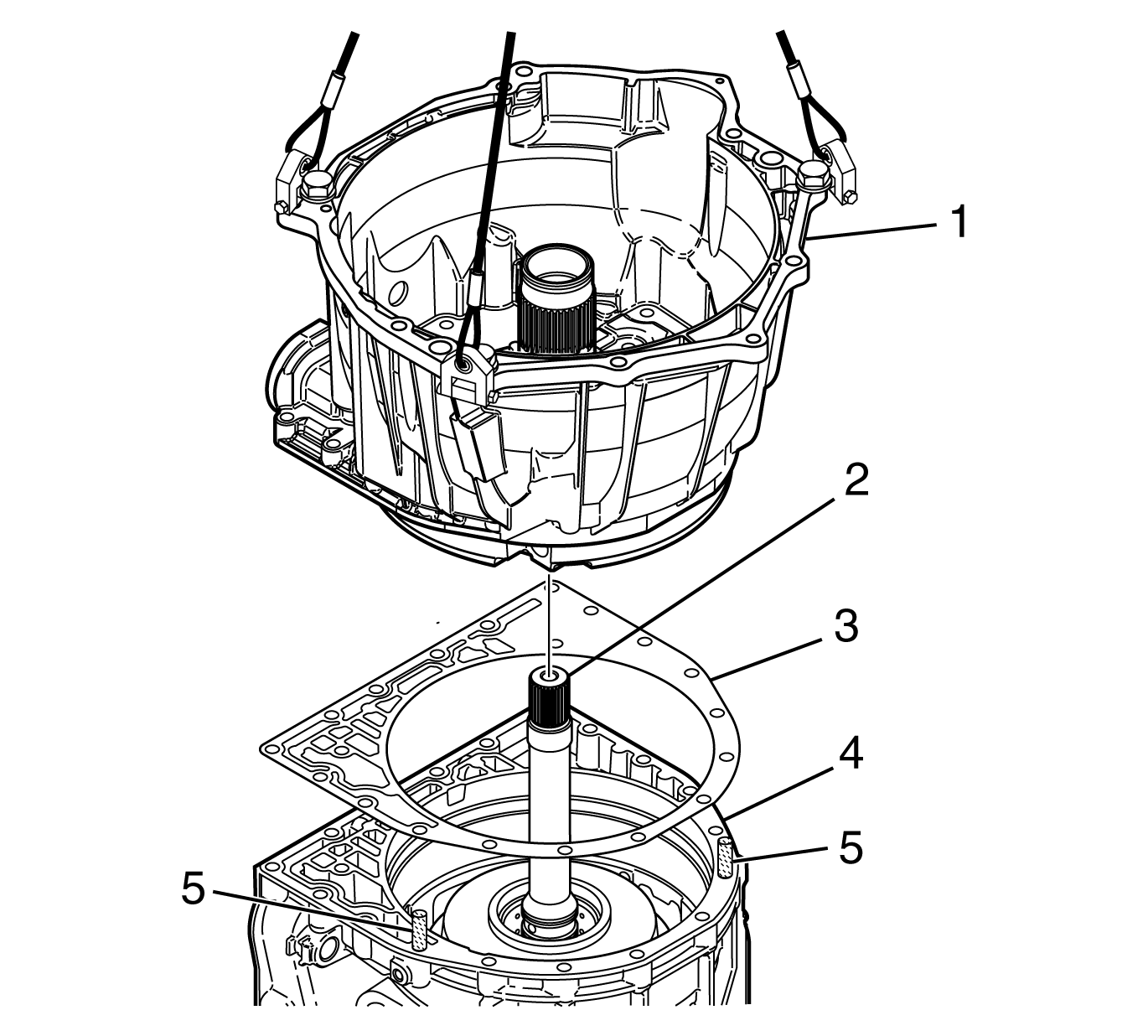 1
2
3
4
5
5