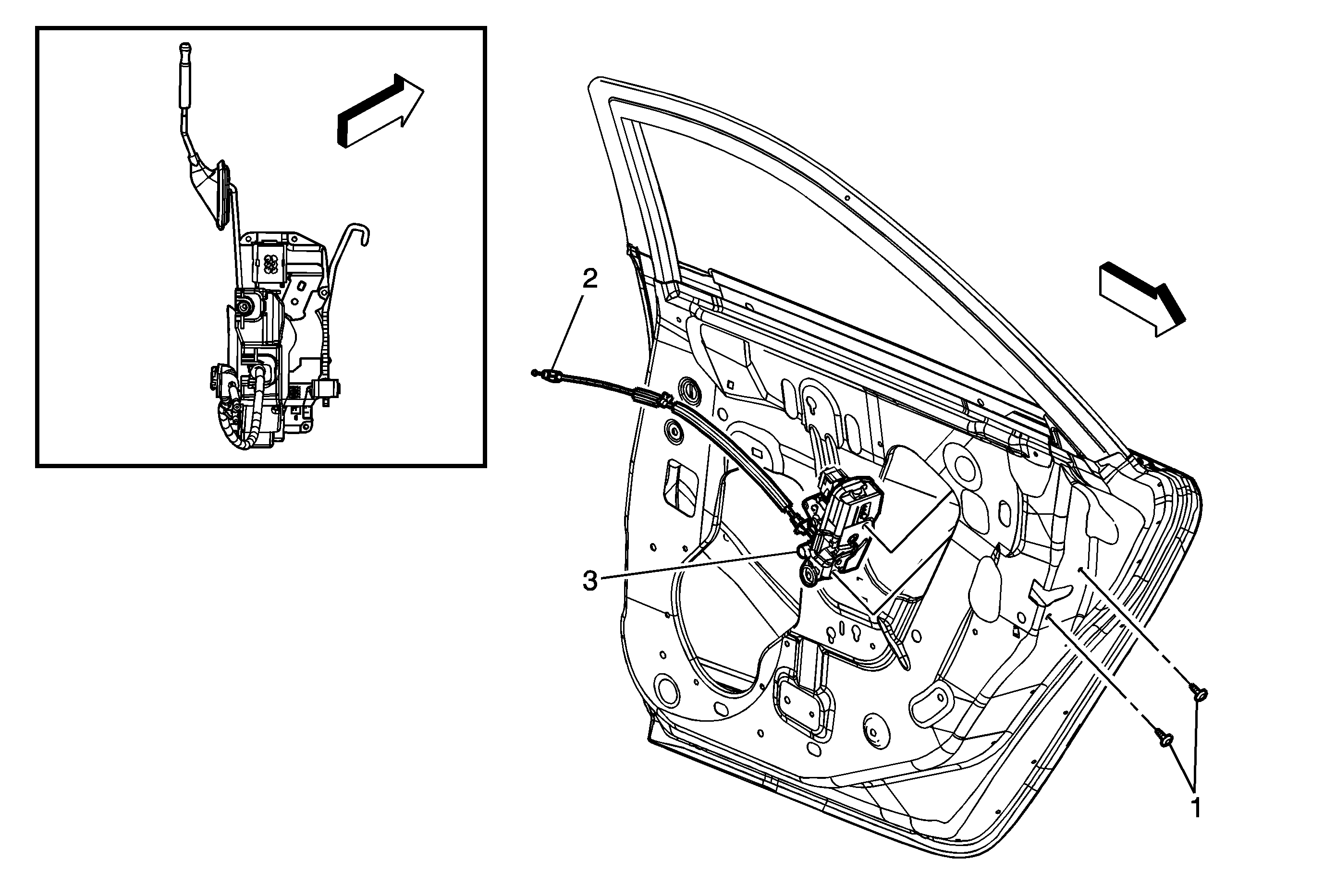 2

3

1