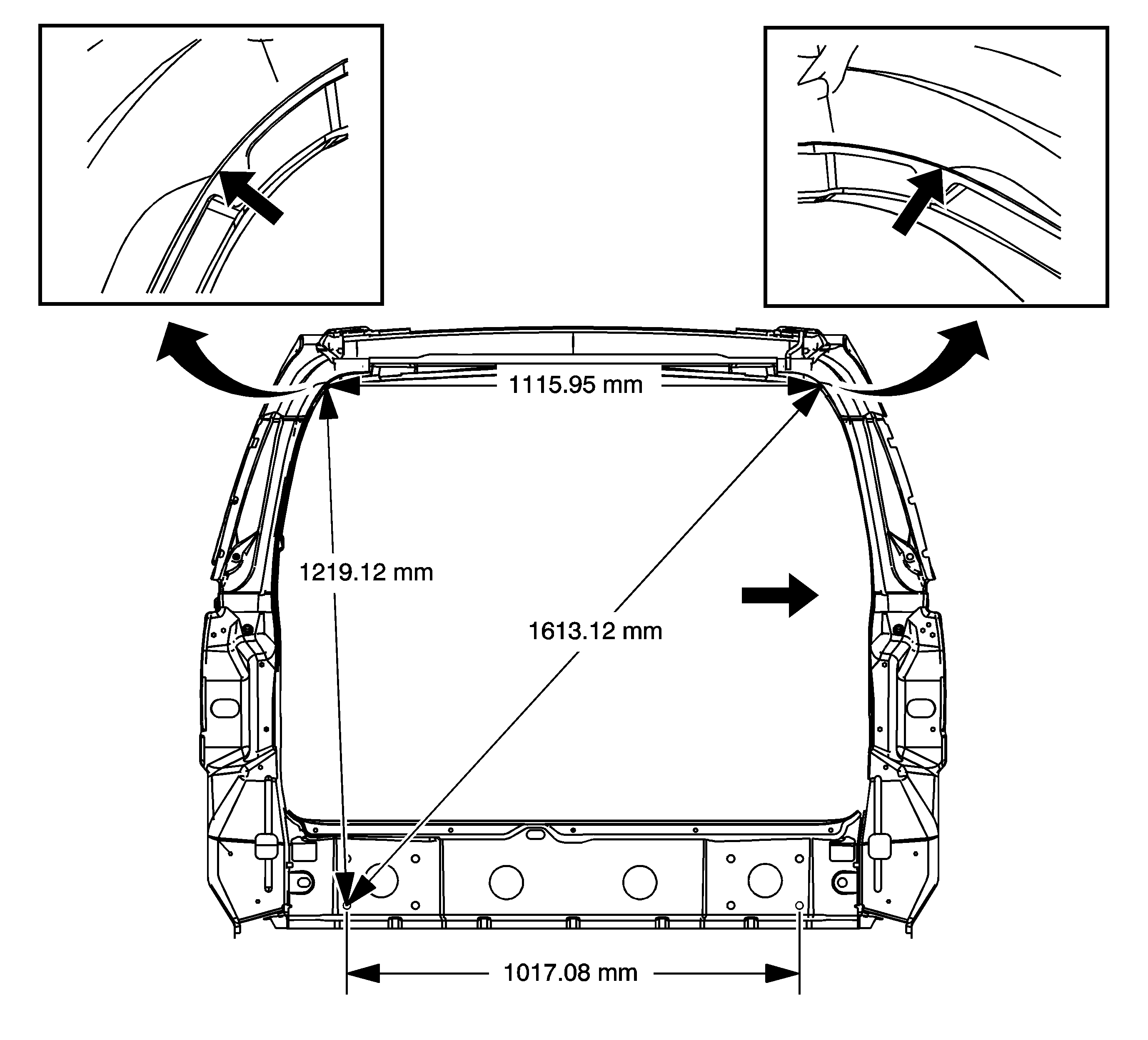 1115.95 mm

1219.12 mm

1613.12 mm

1017.08 mm