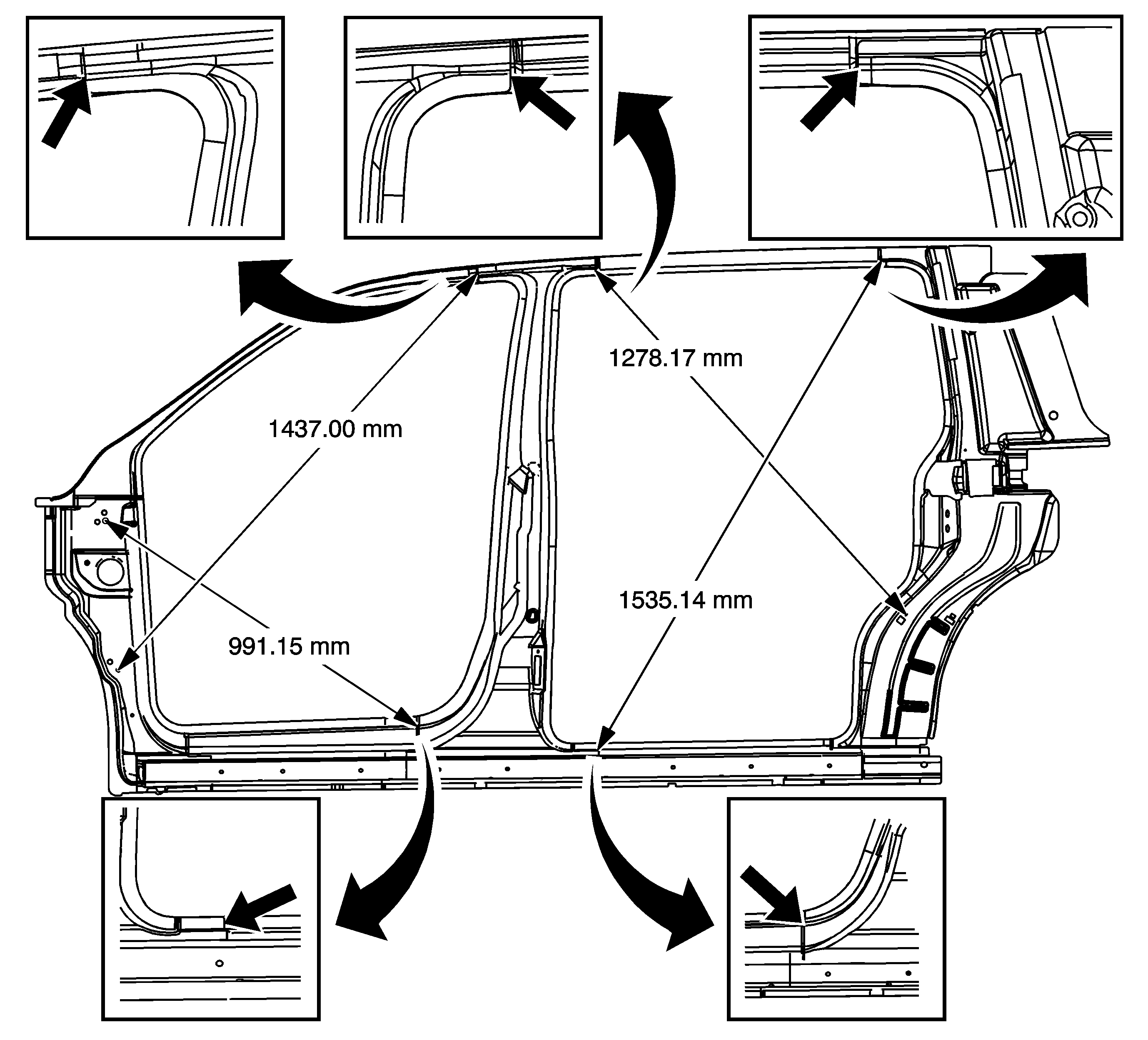 1278.17 mm

1437.00 mm

1535.14 mm

991.15 mm