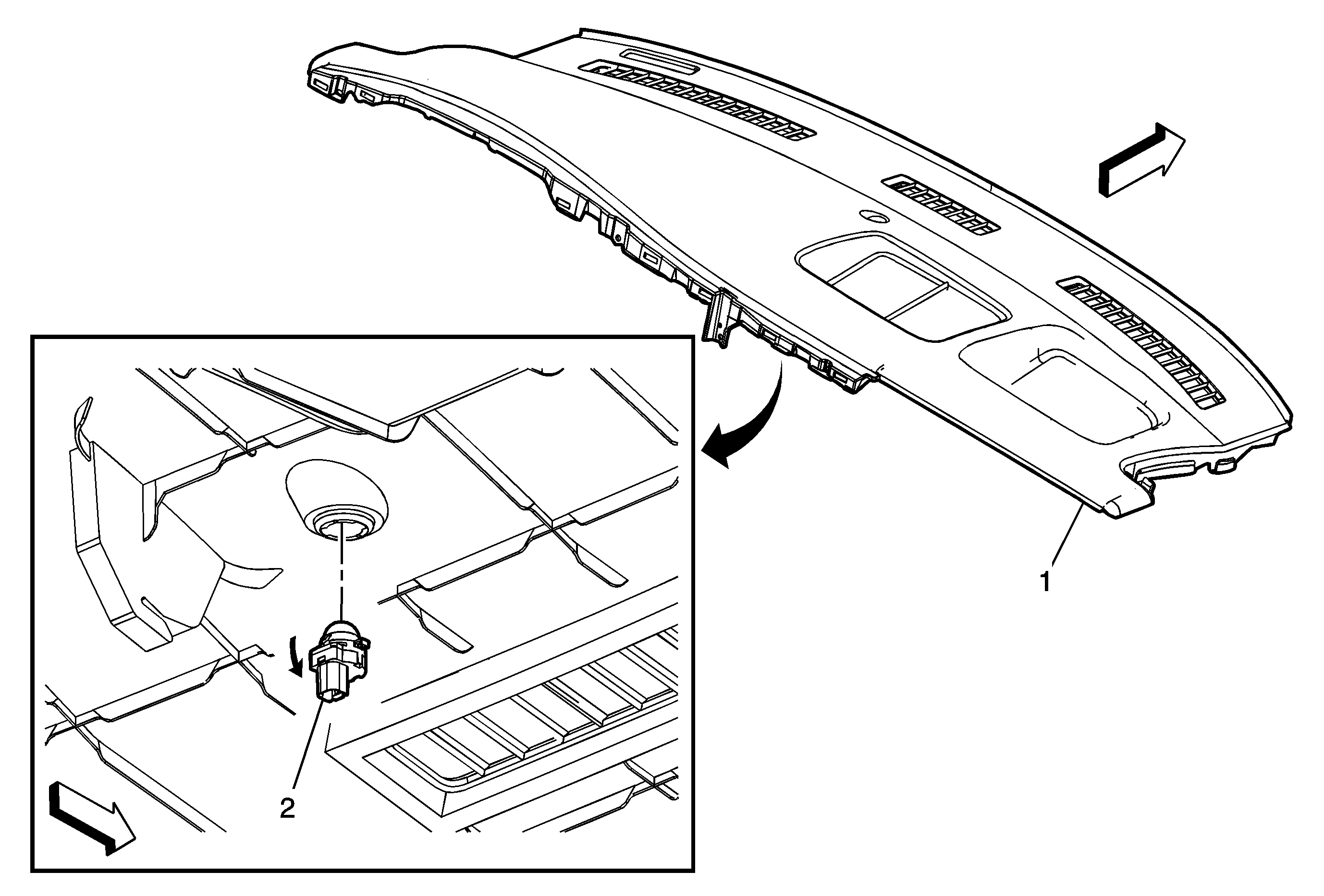 1

2