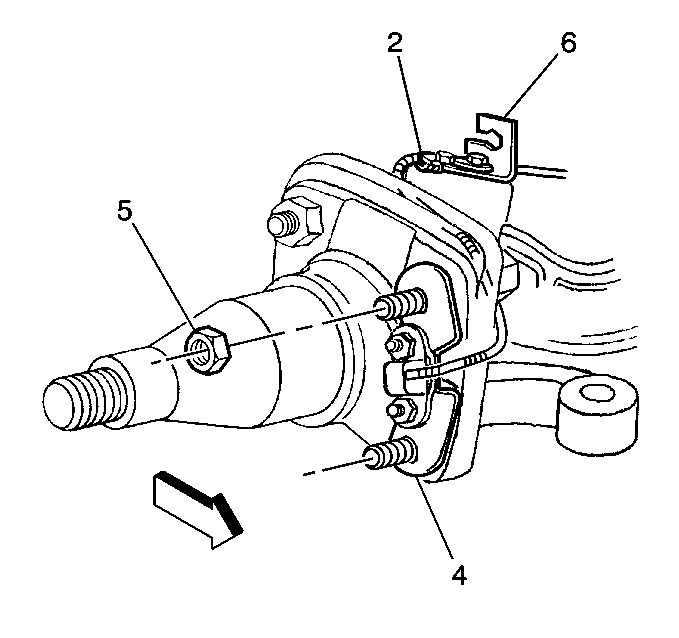 2
6
5
4