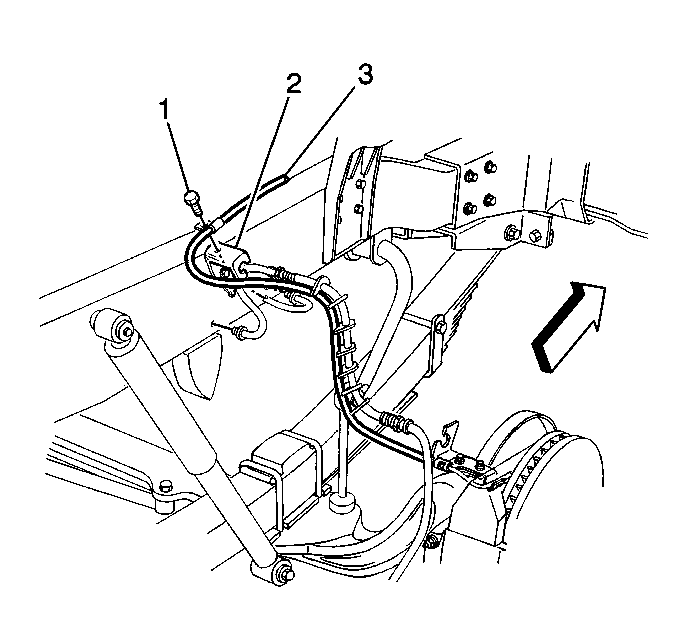 1
2
3