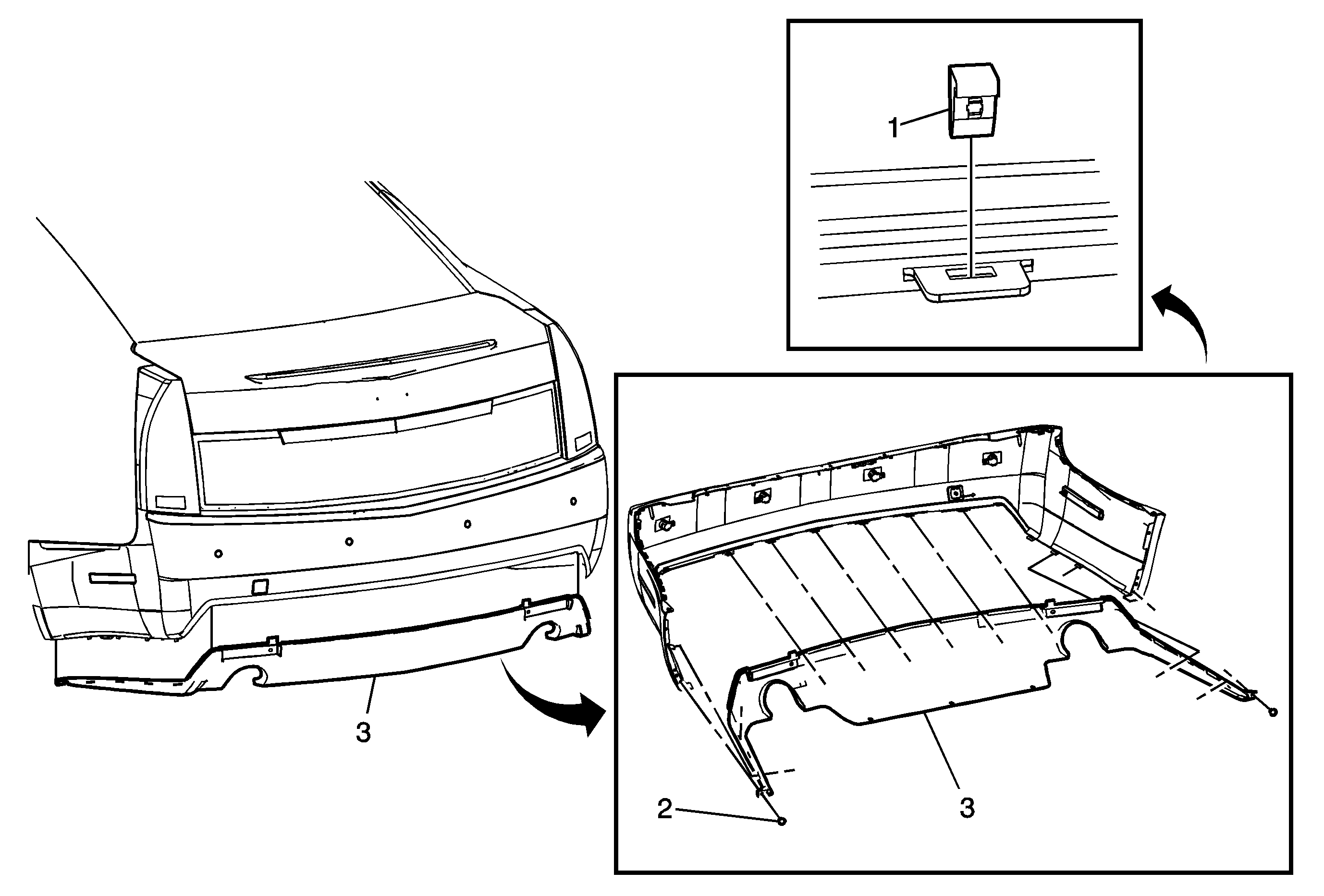 1

3

2

3