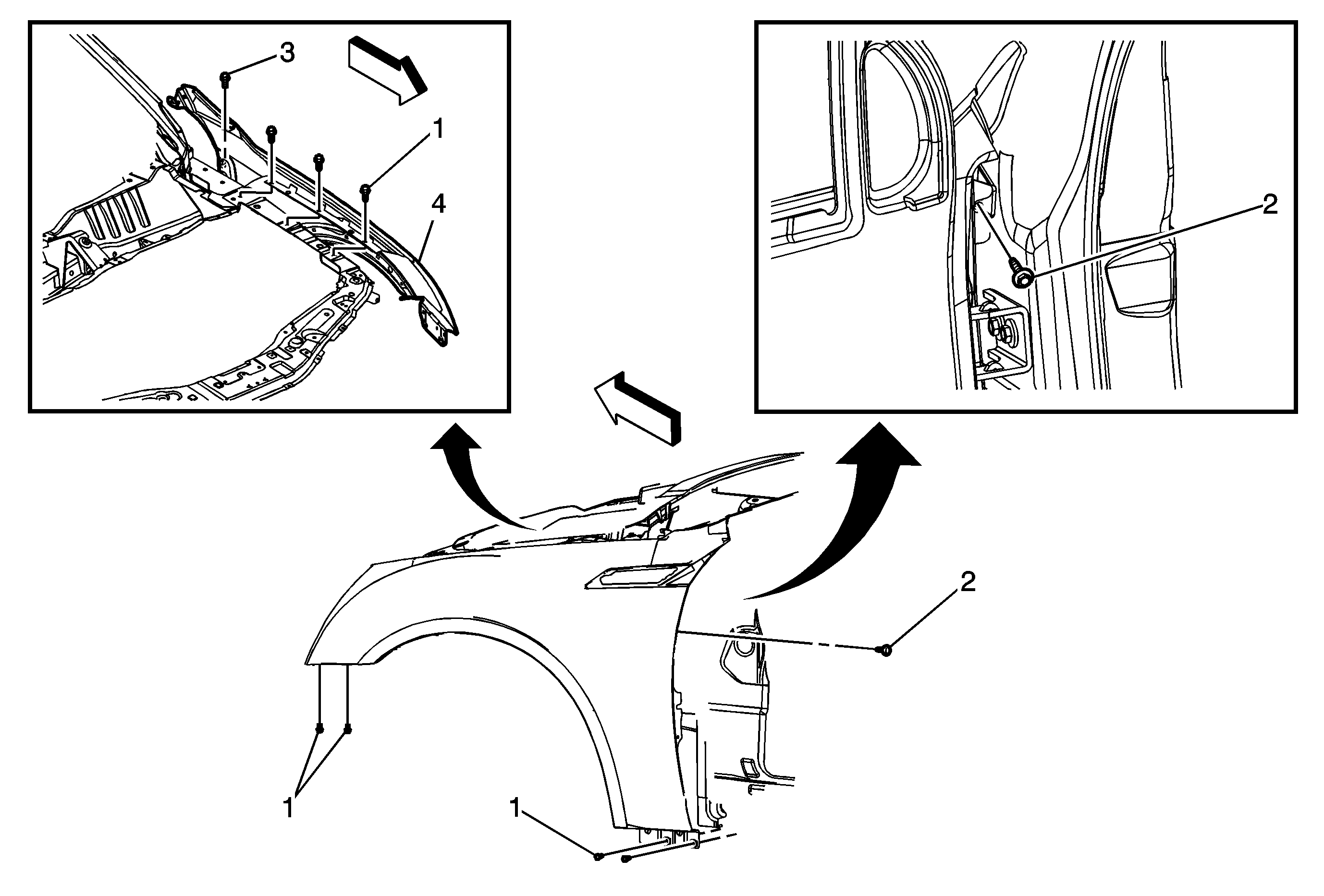 3
1
4
2
2
1
1